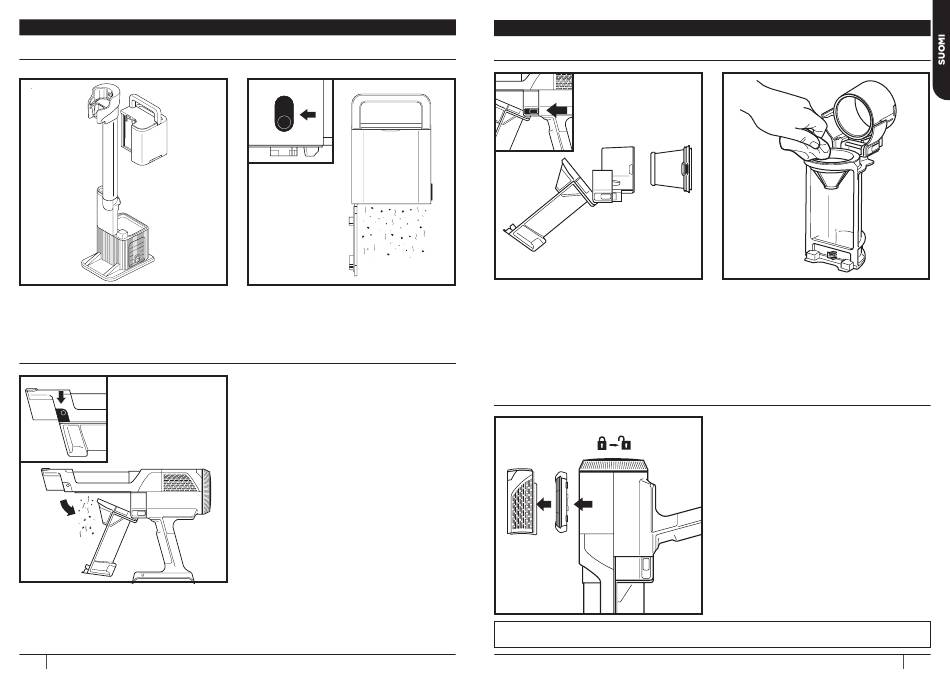 SUOMI