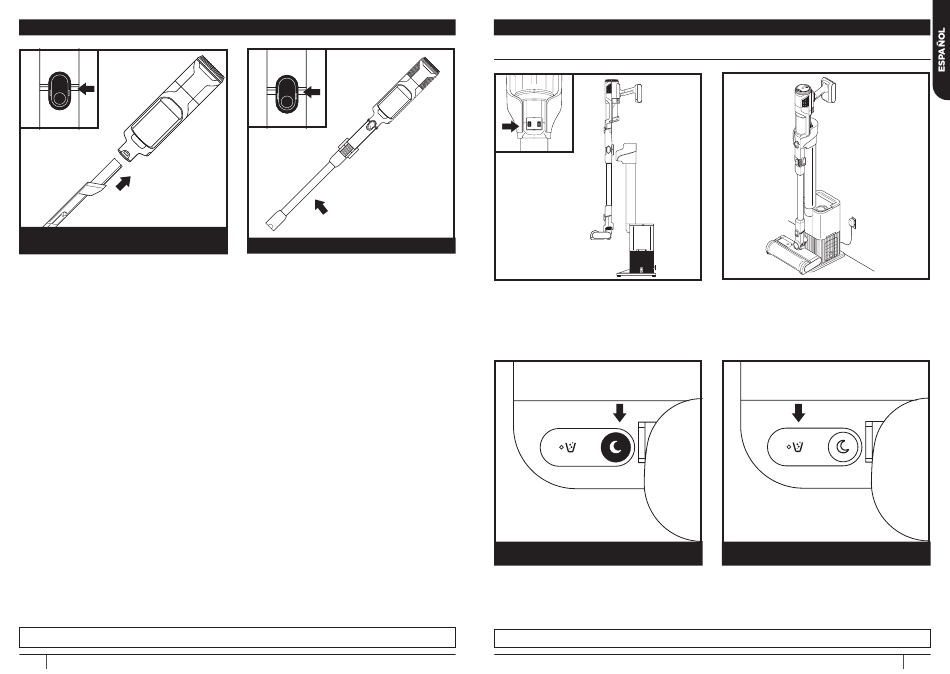 ESPAÑOL