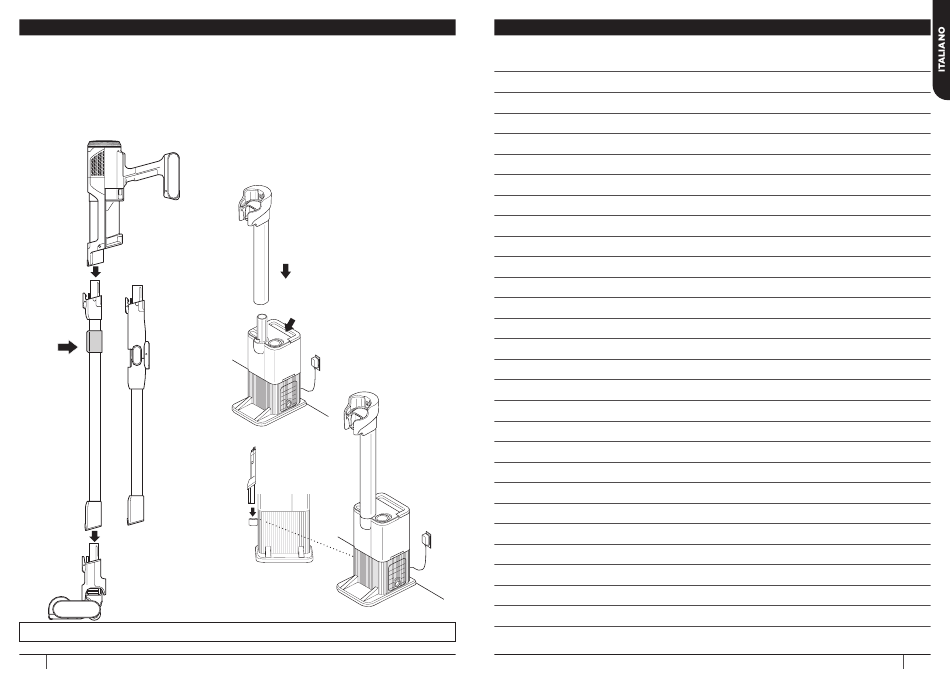 ITALIANO