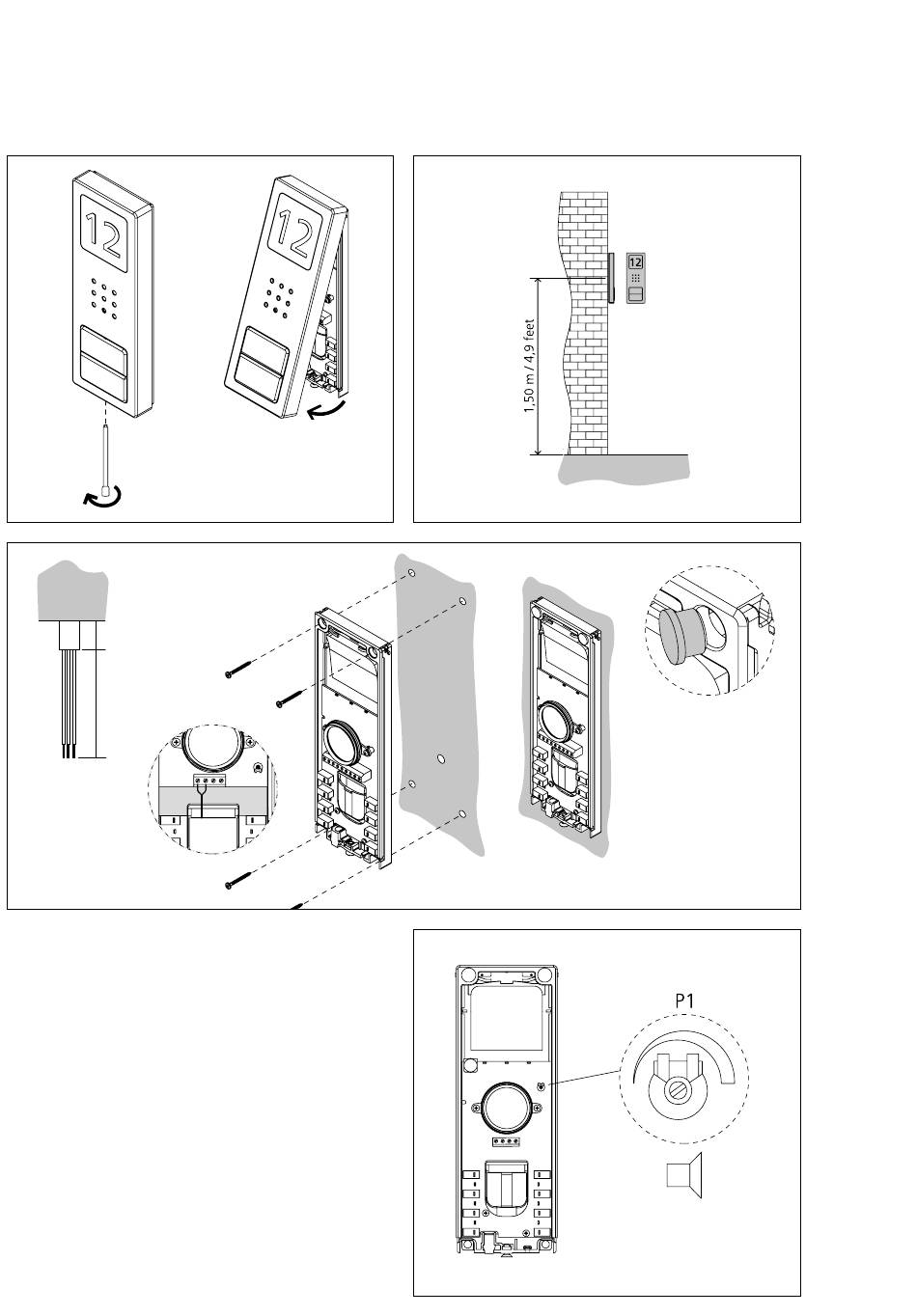 12

12

12

1,50 m / 4,9 feet

P1