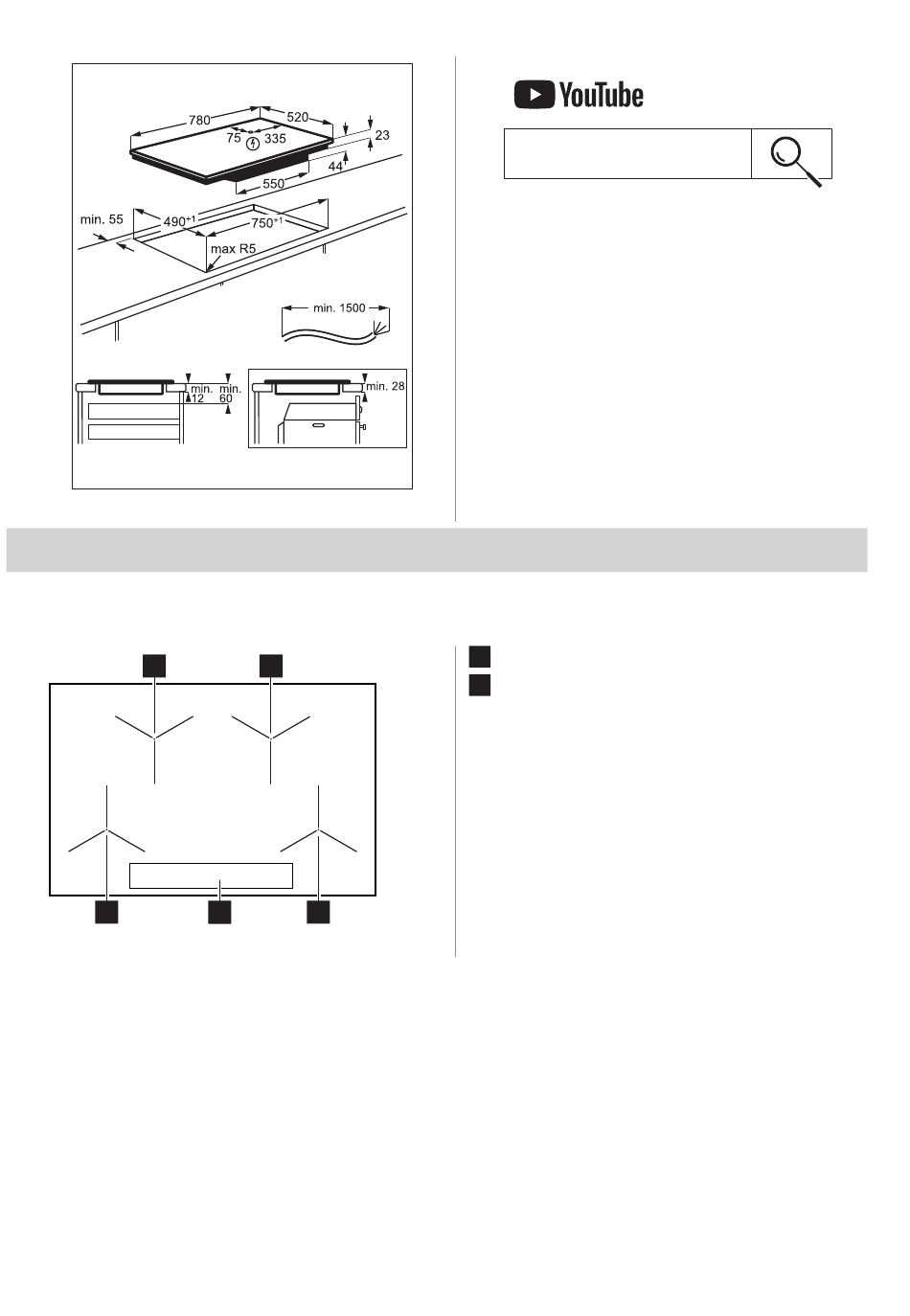 780

520

75

335

23

44

550

min. 55

$490^{+1}$

$750^{+1}$

max R5

min. 1500

min. 12

min. 60

min. 28

YouTube