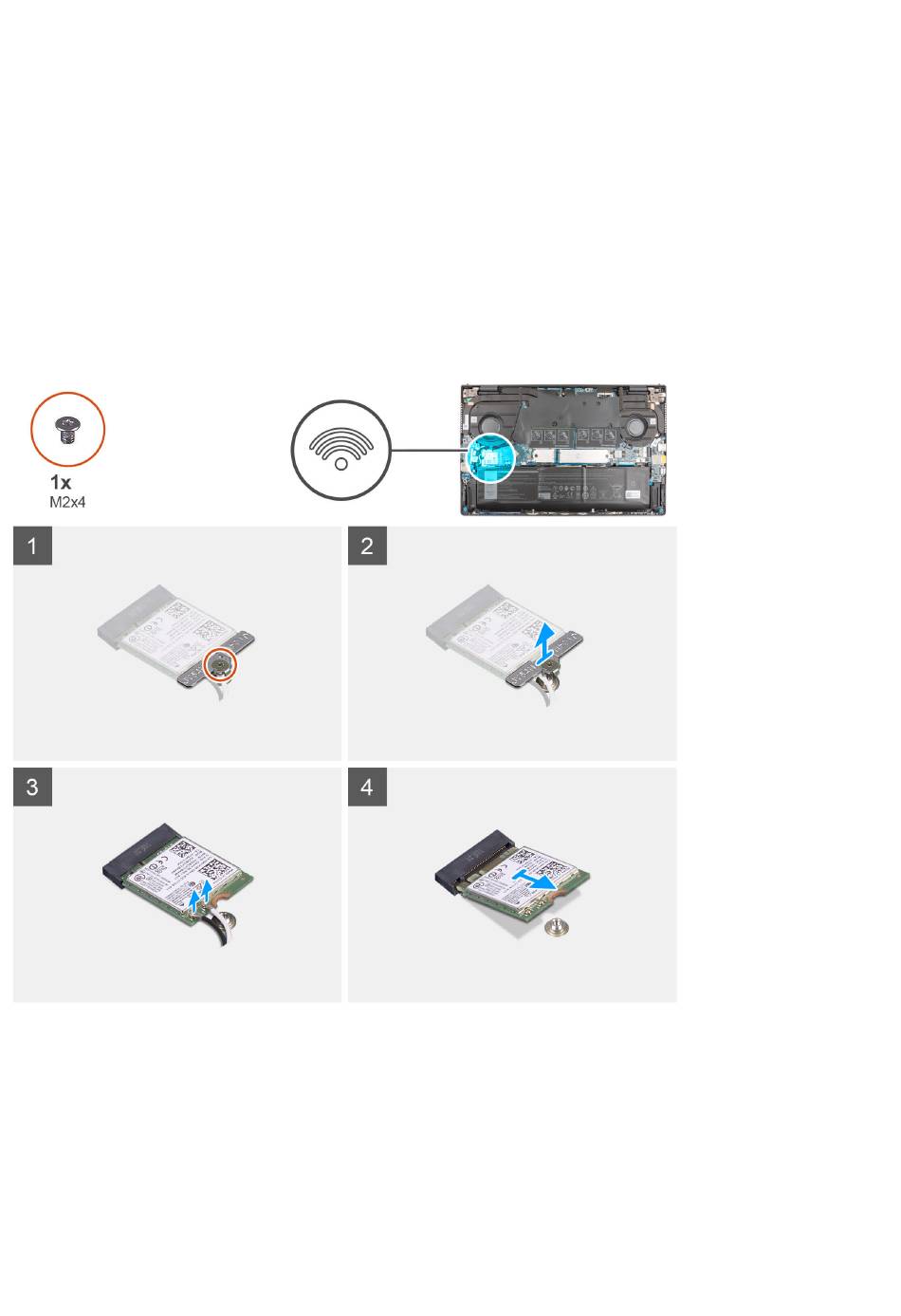 1x
M2x4

1

2

3

4