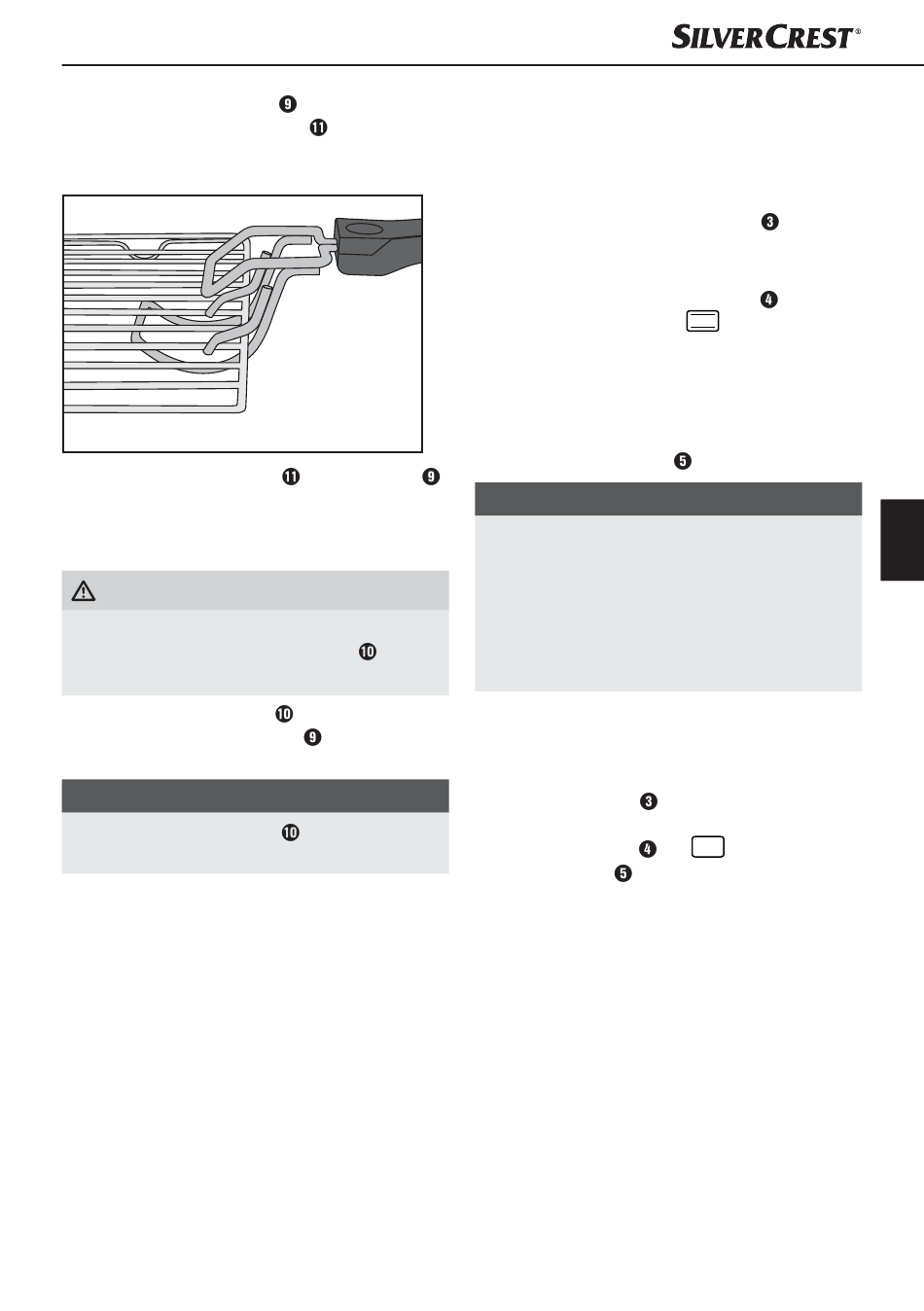 SILVERCREST®

9
11

11 9

10

10
9

10

3

4

5

3

4
5