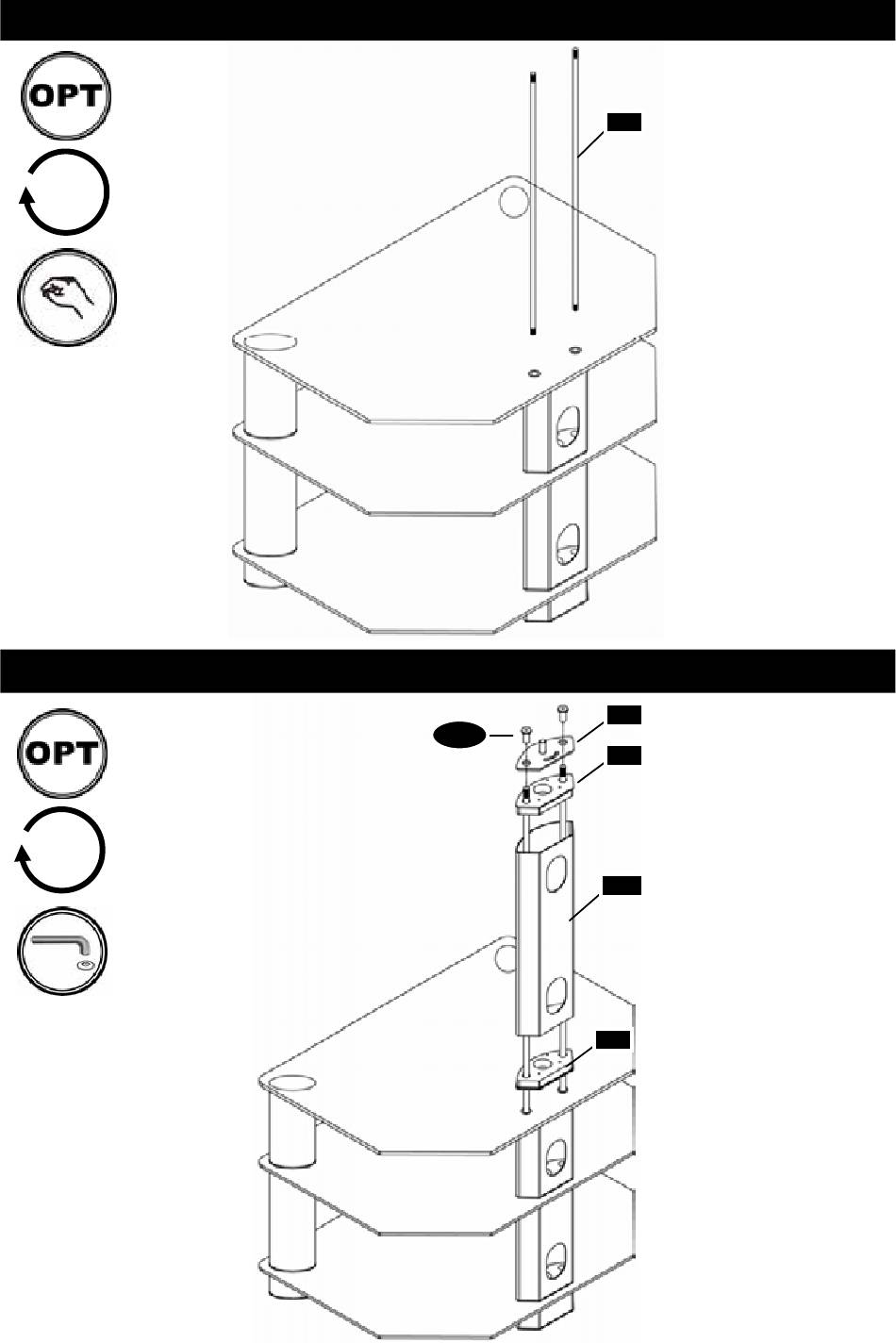 OPT

OPT