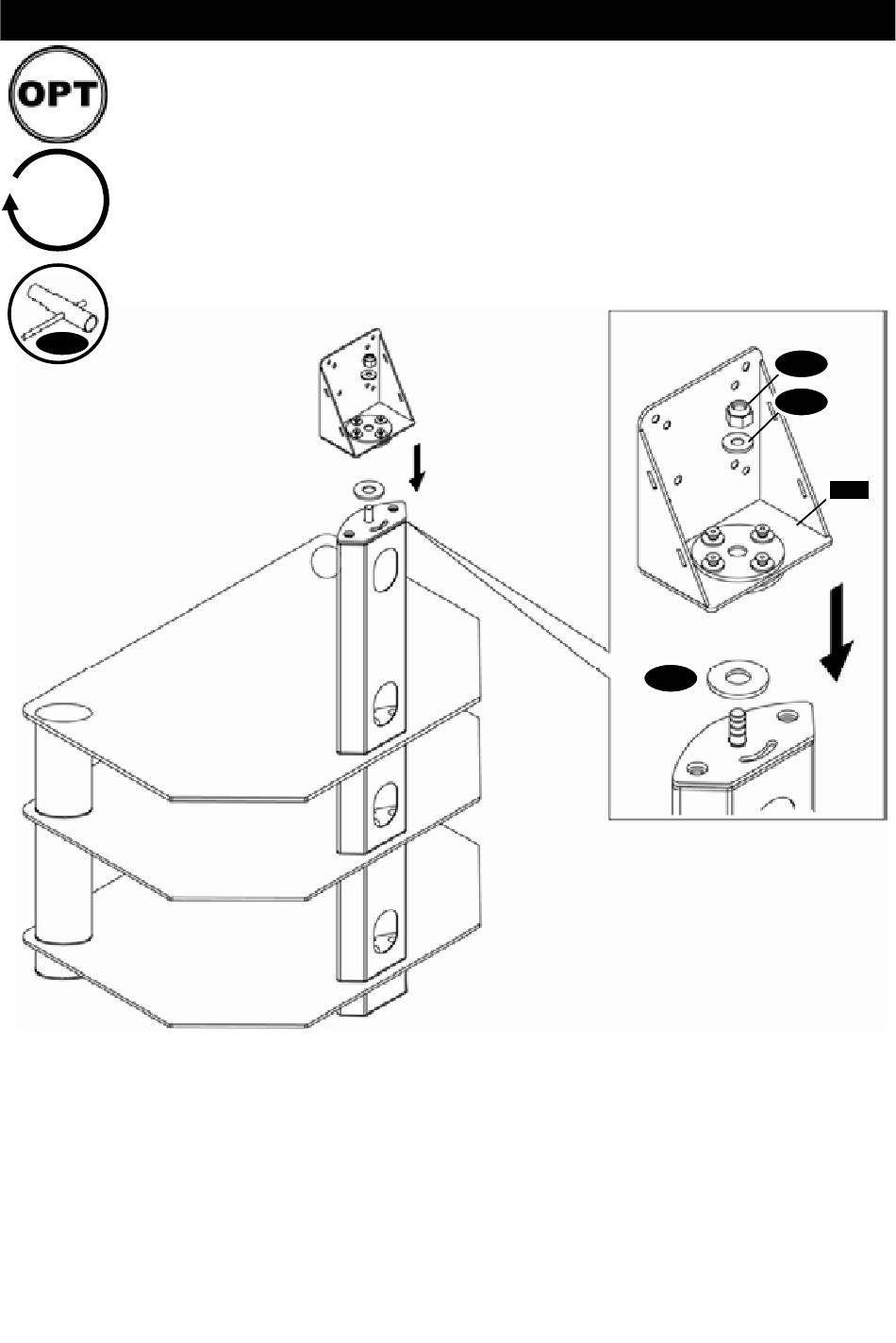 OPT