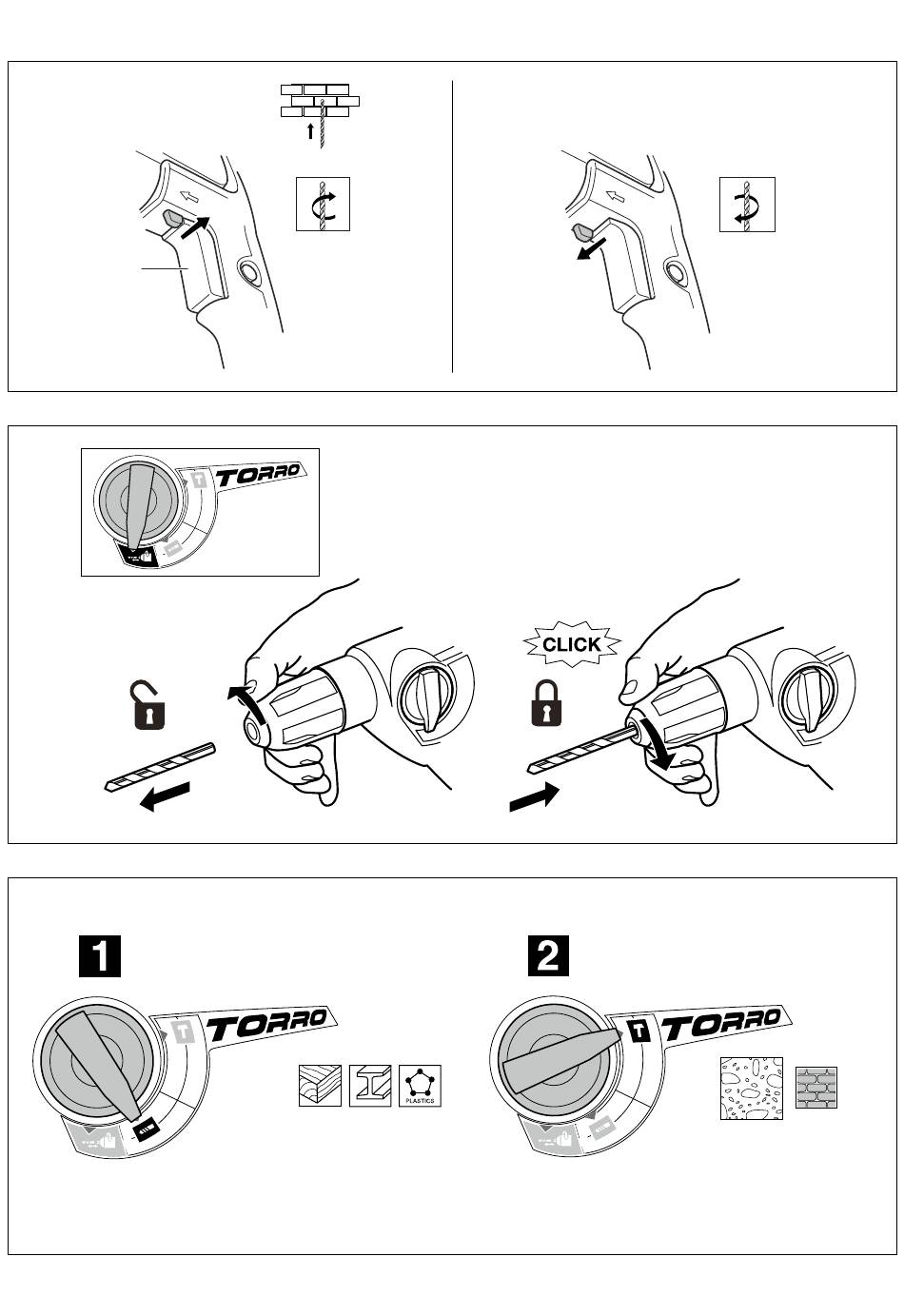 TORRO

CLICK

1

TORRO

PLASTICS

2

TORRO