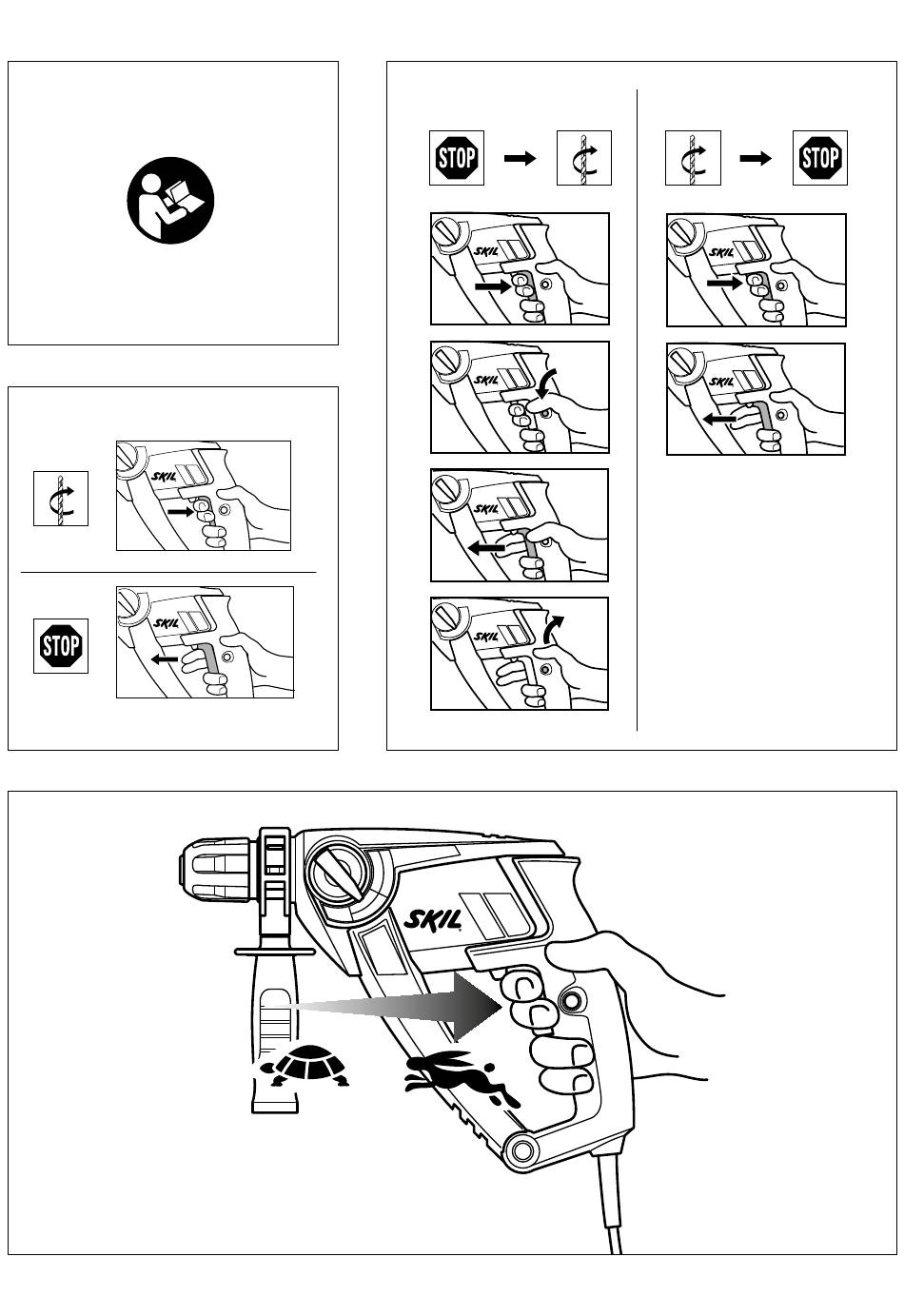 STOP

STOP

SKIL

SKIL

SKIL

SKIL

SKIL

SKIL

SKIL

SKIL

STOP

SKIL

SKIL