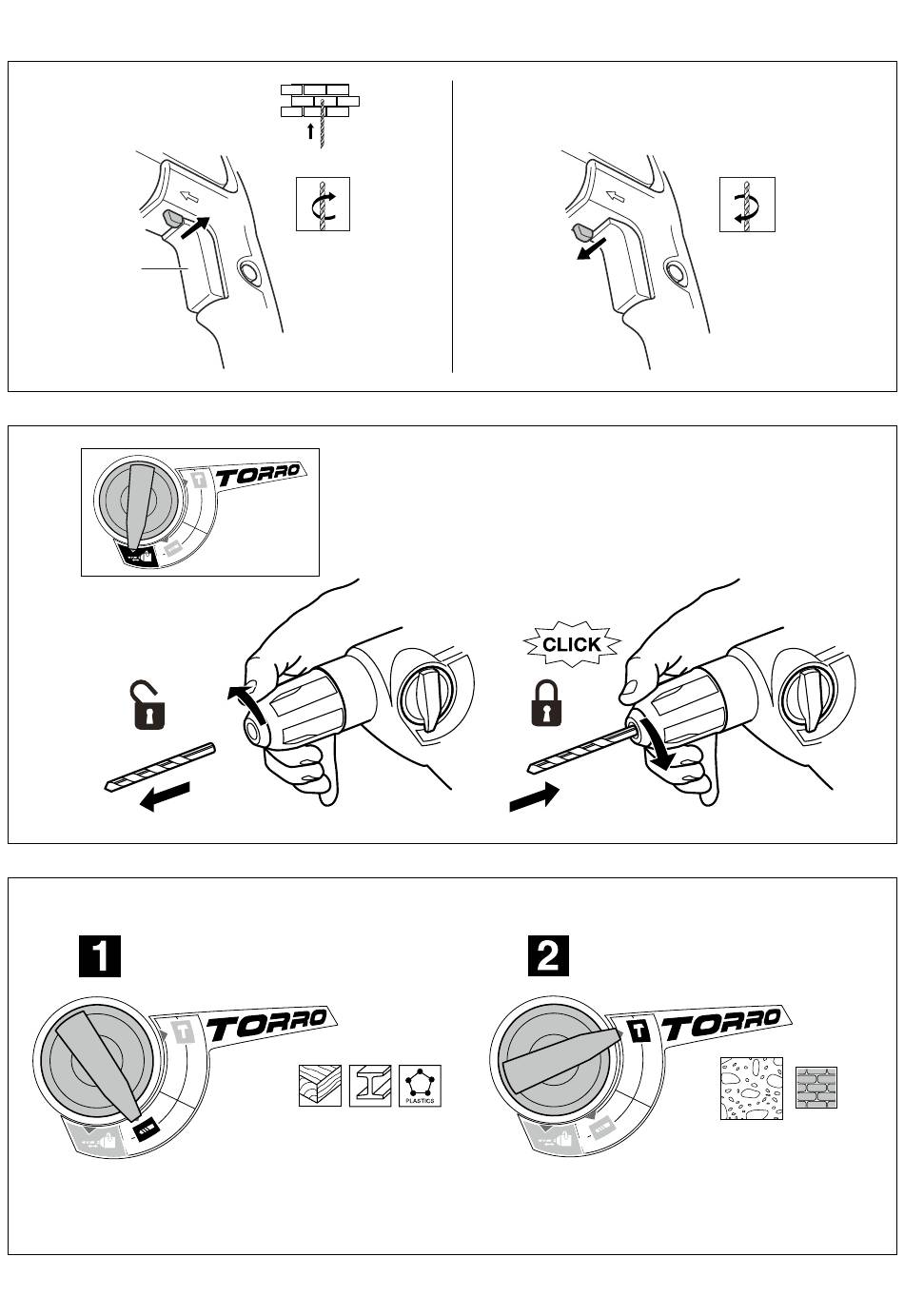 TORRO

CLICK

1

TORRO

PLASTICS

2

TORRO