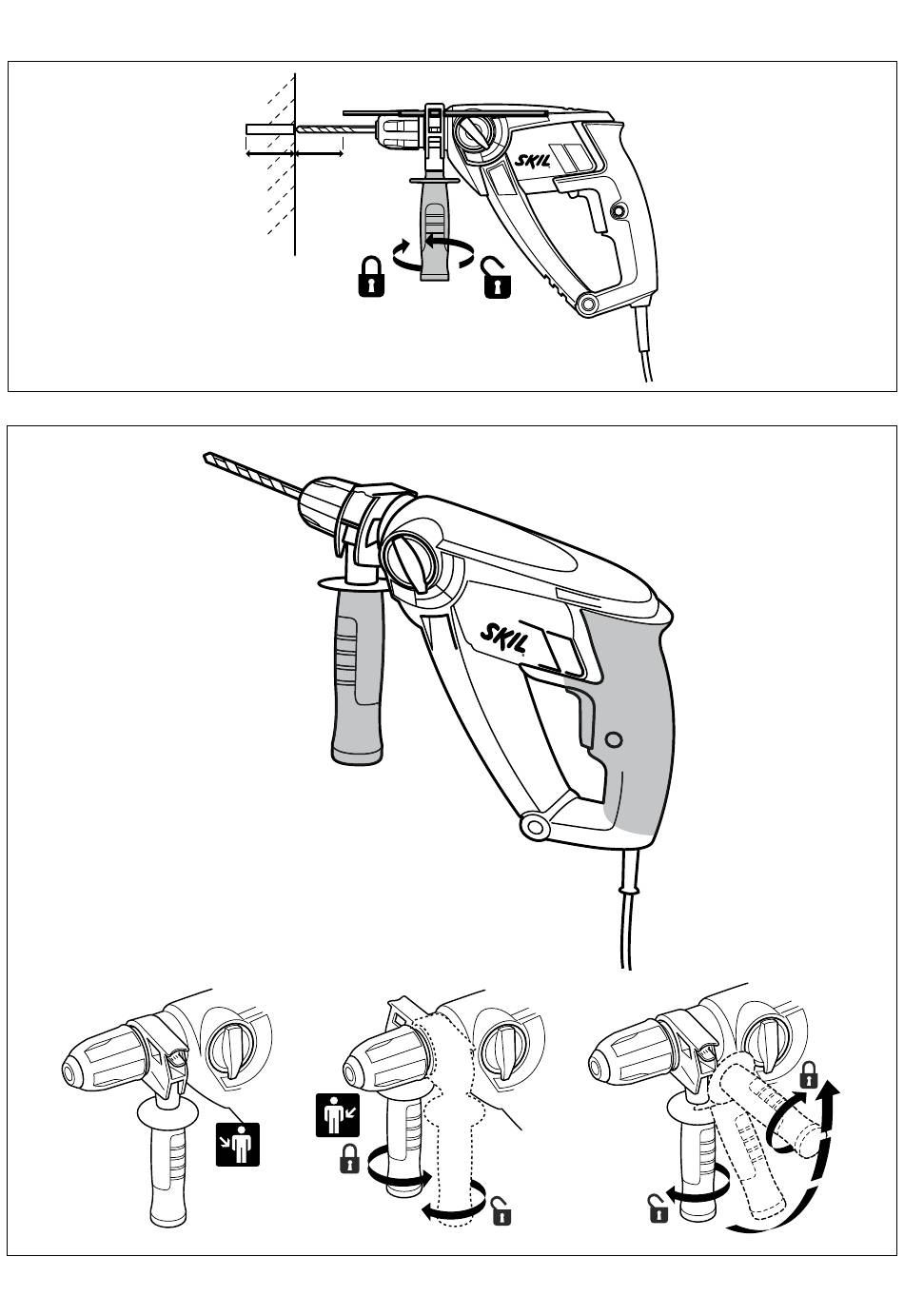 SKIL

SKIL