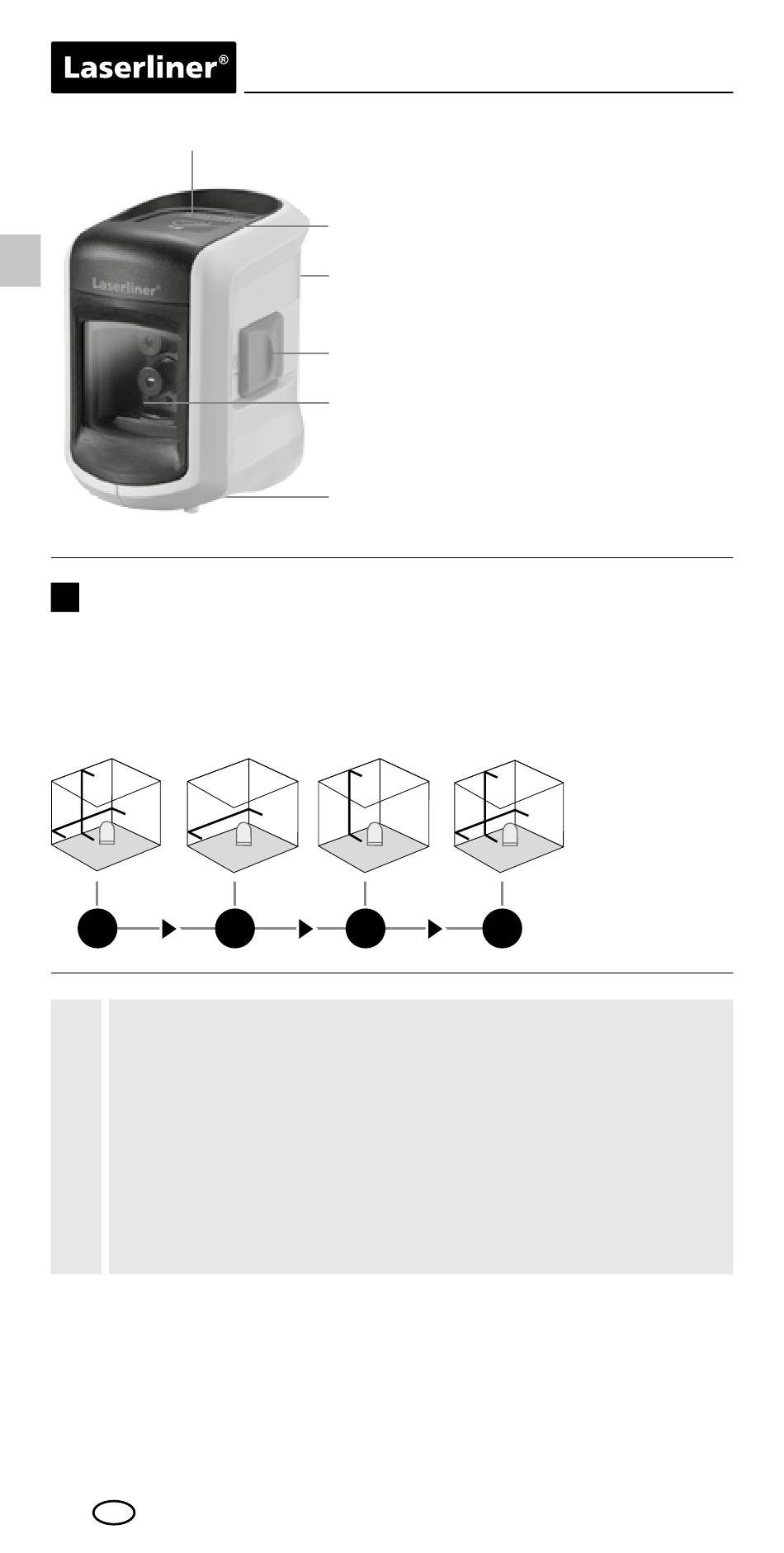 Laserliner®

Laserliner®