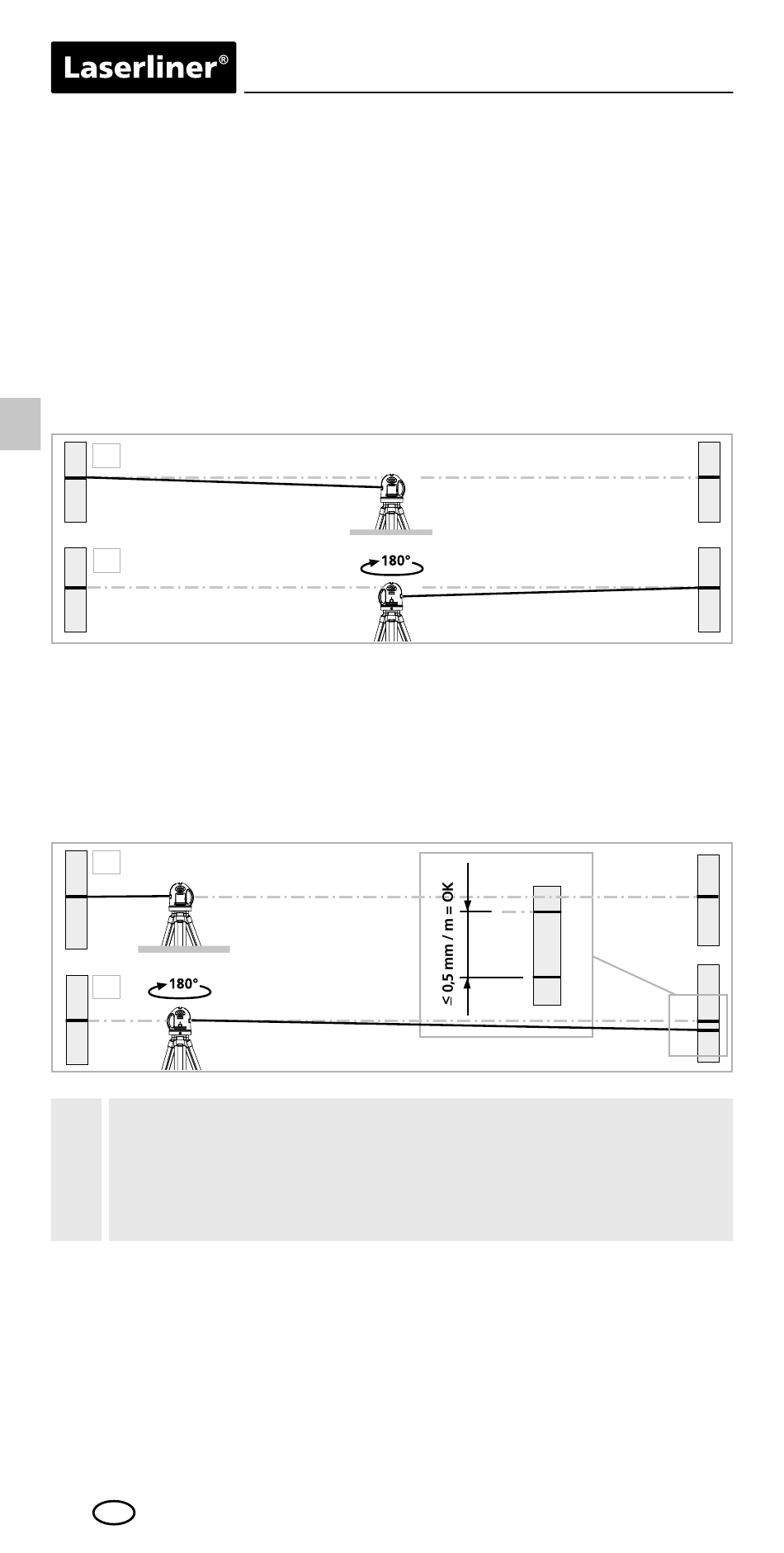 Laserliner®

180°

180°

≤ 0,5 mm / m = OK