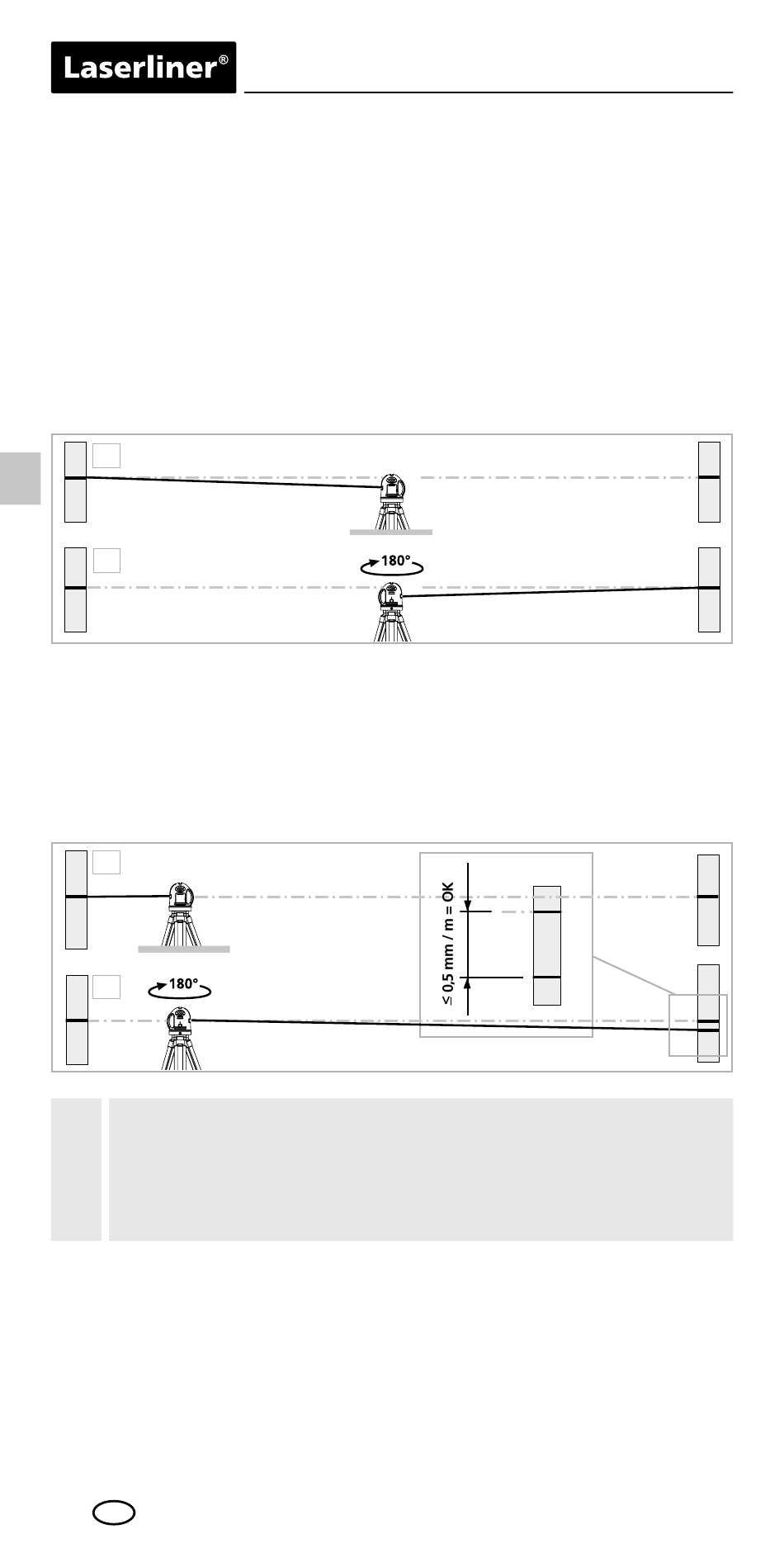 Laserliner®

180°

180°

≤ 0,5 mm / m = OK