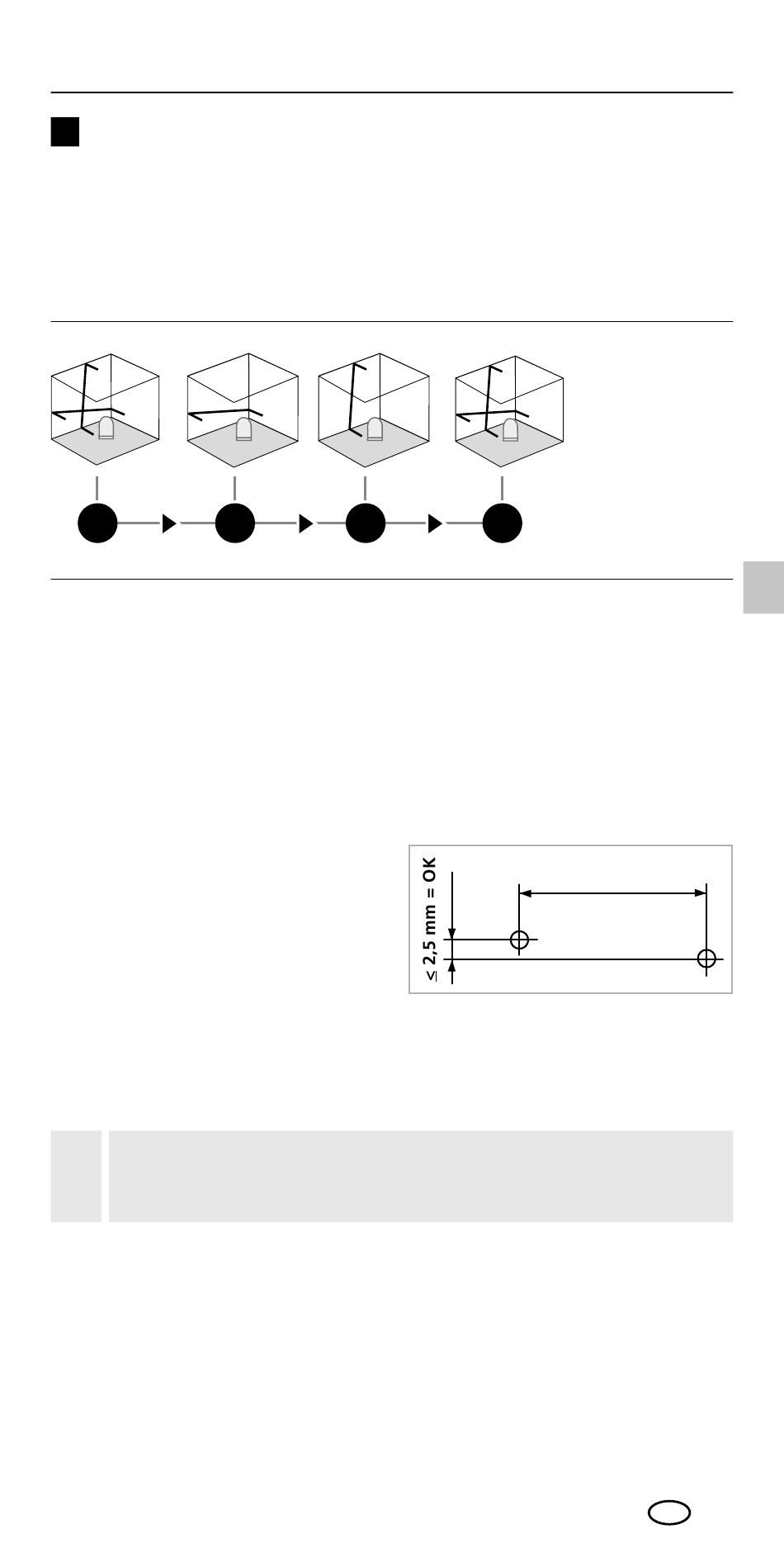 $\leq$ 2,5 mm = OK