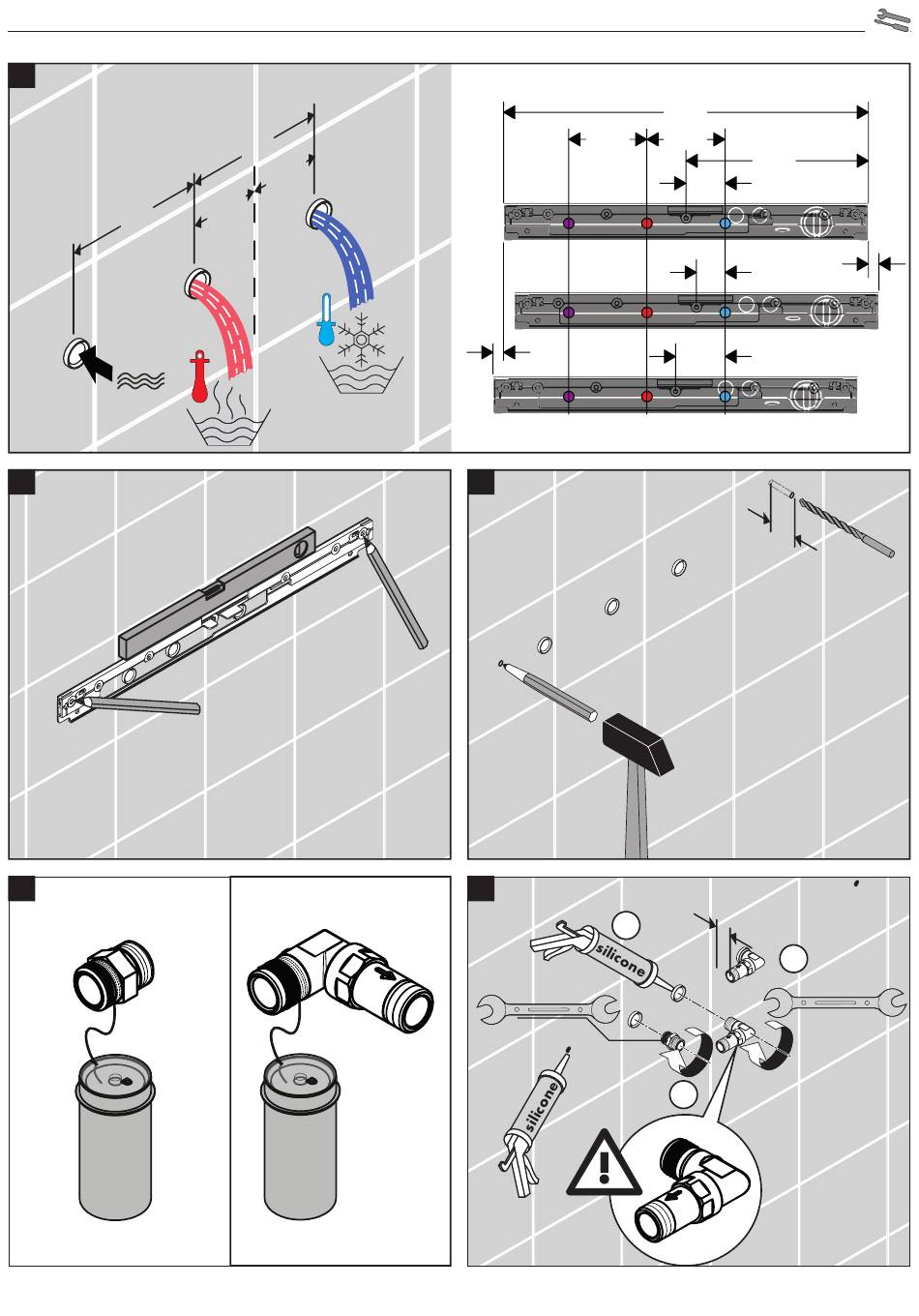 silicone

silicone