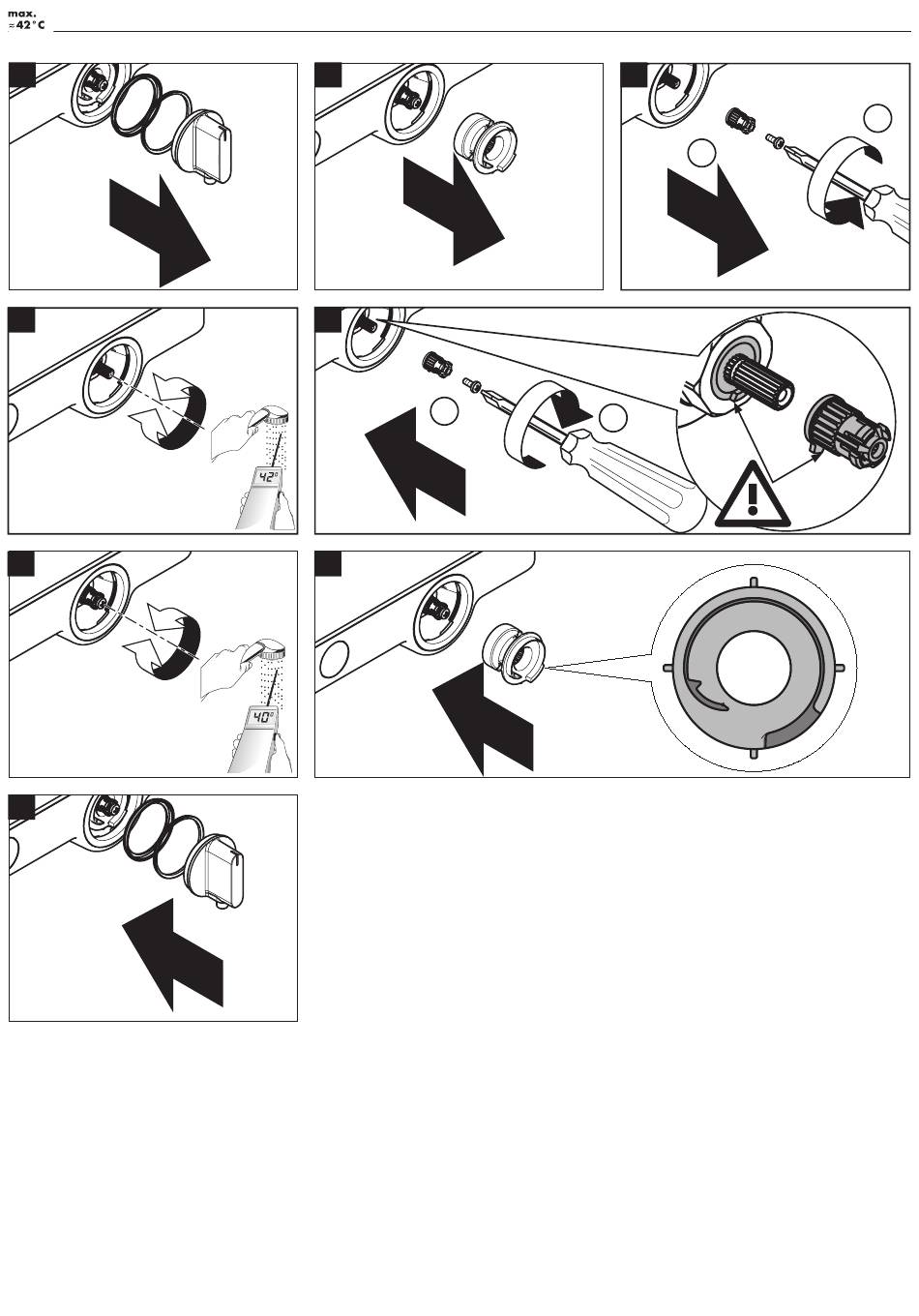 max.
≈42°C

42°

40°