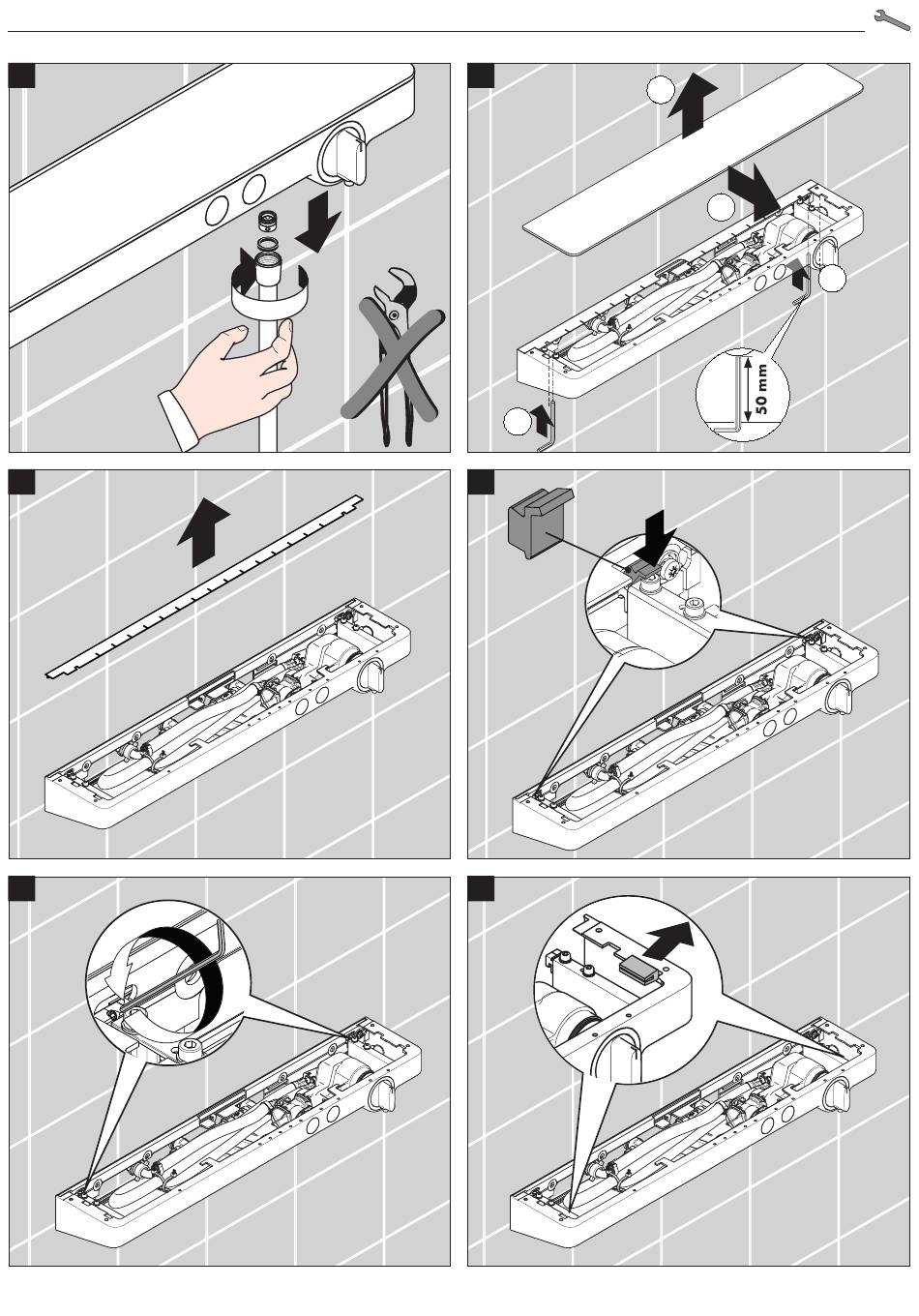 50 mm