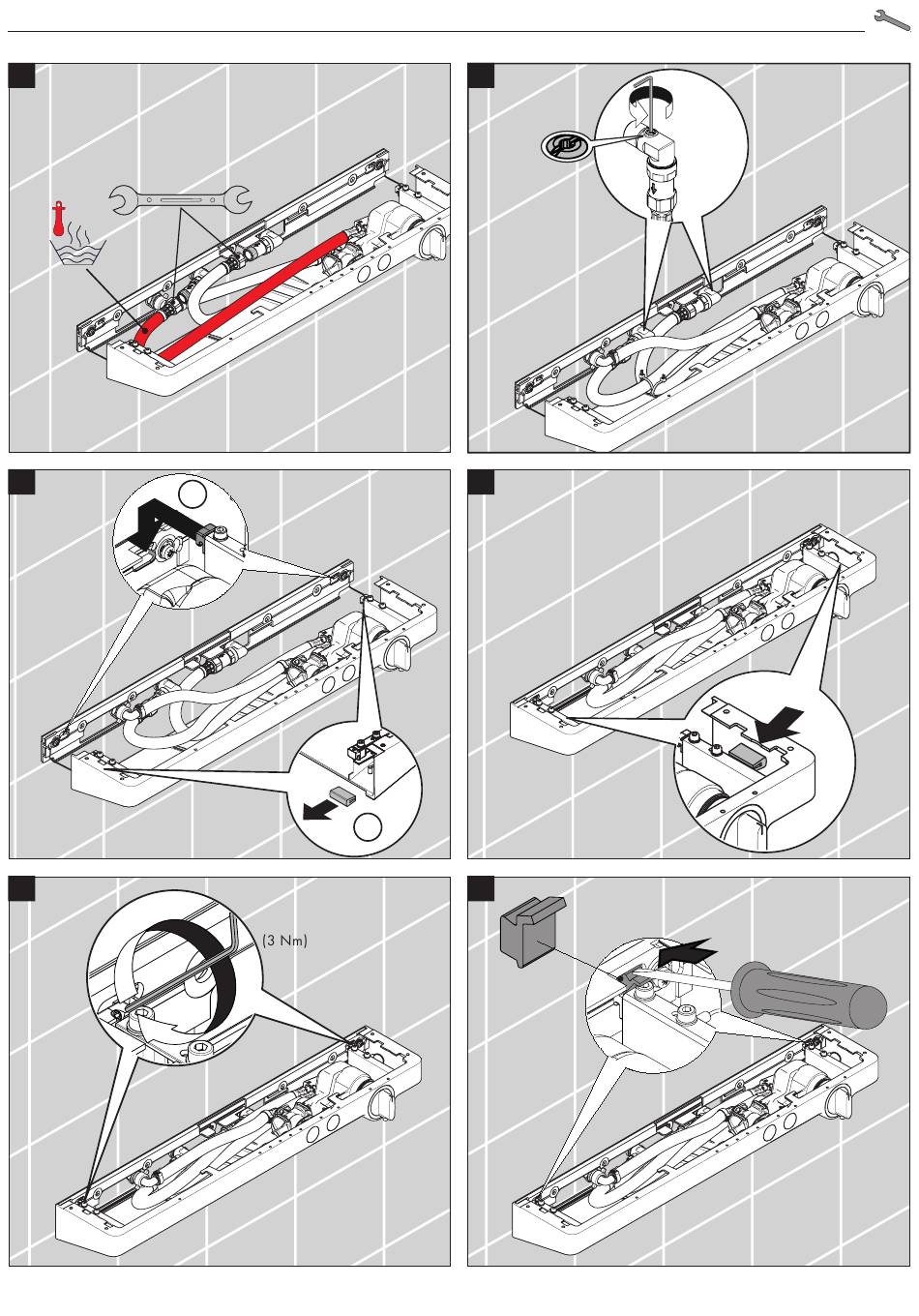 (3 Nm)