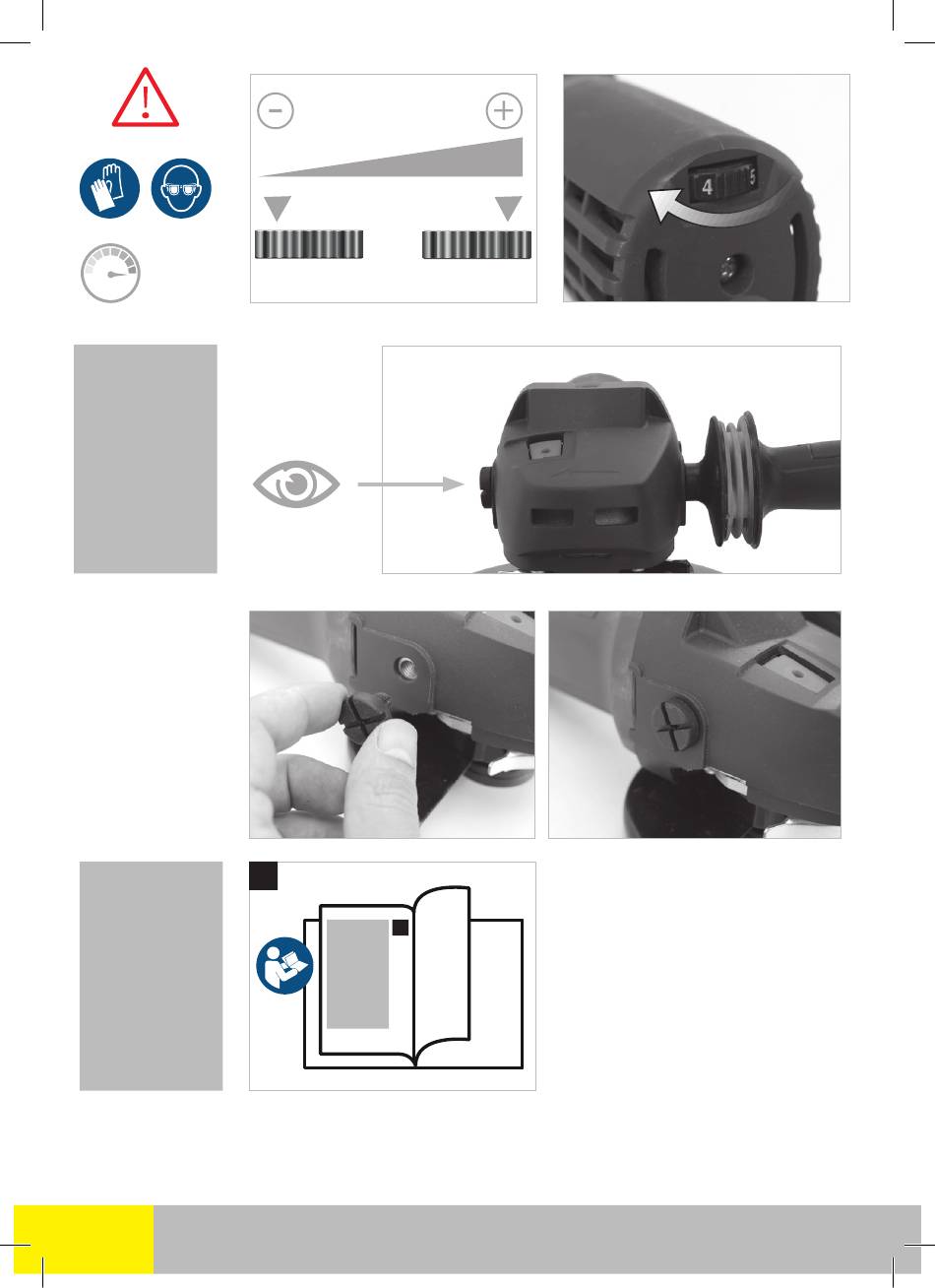 4
5