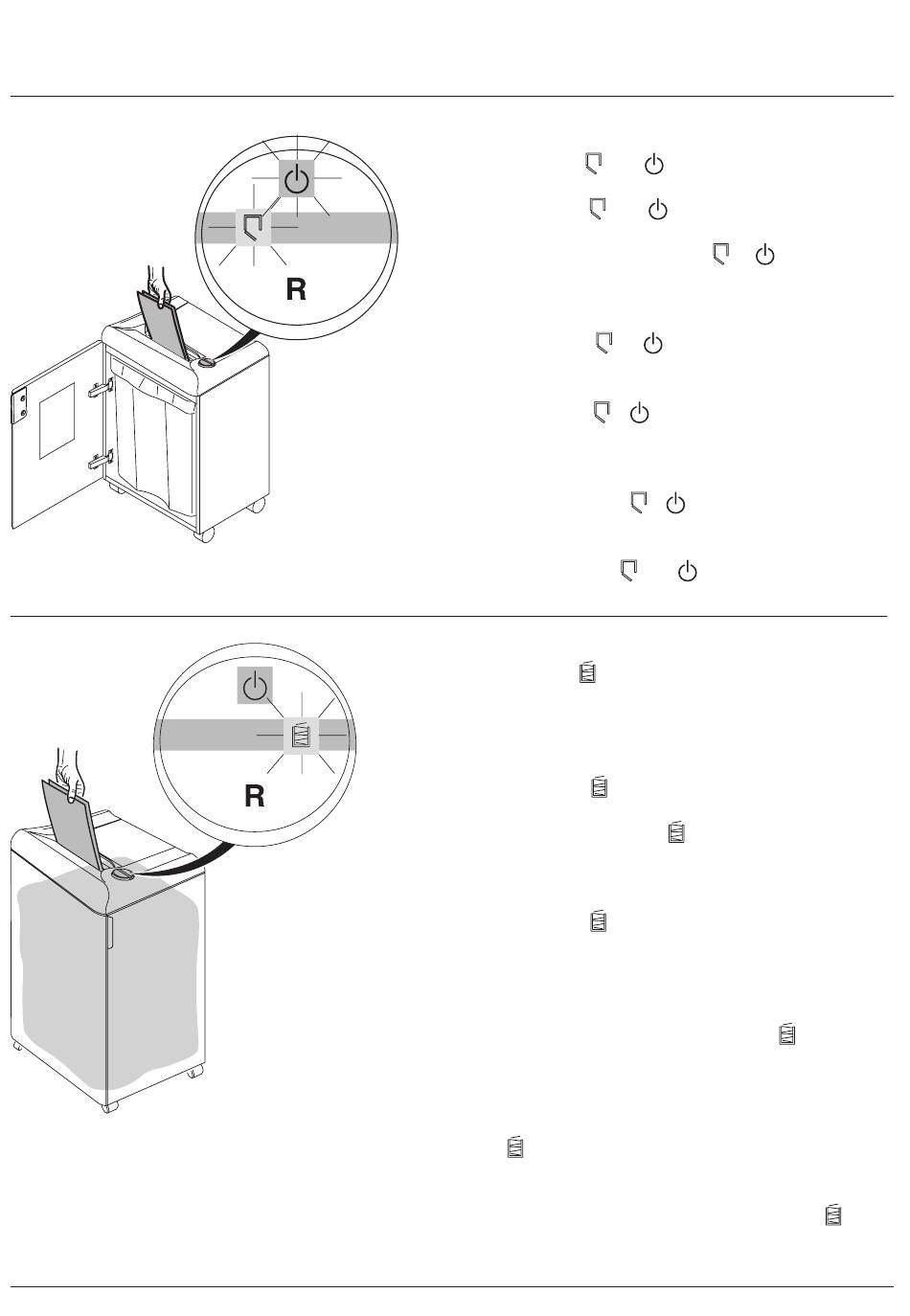 R

R