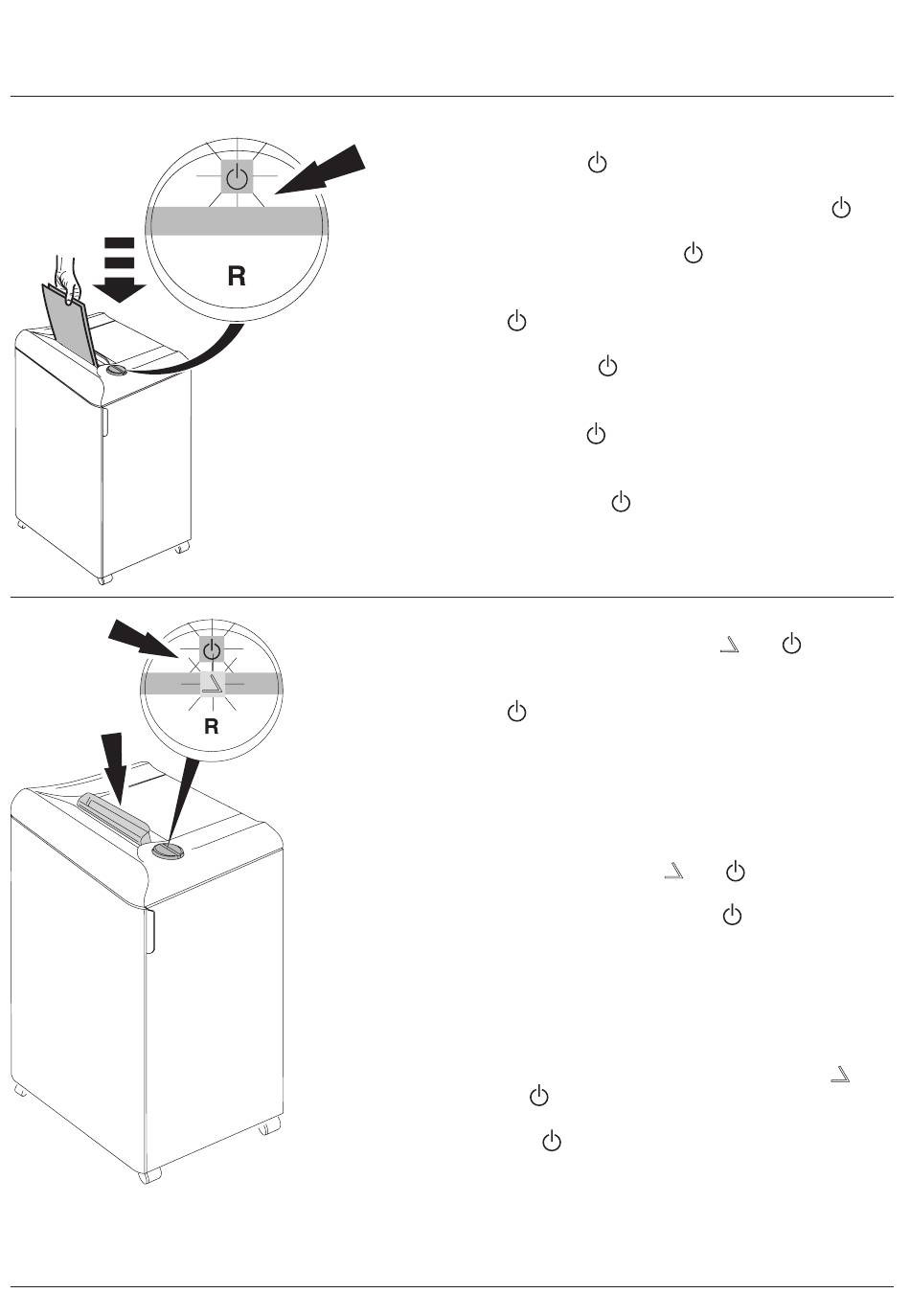 R

R