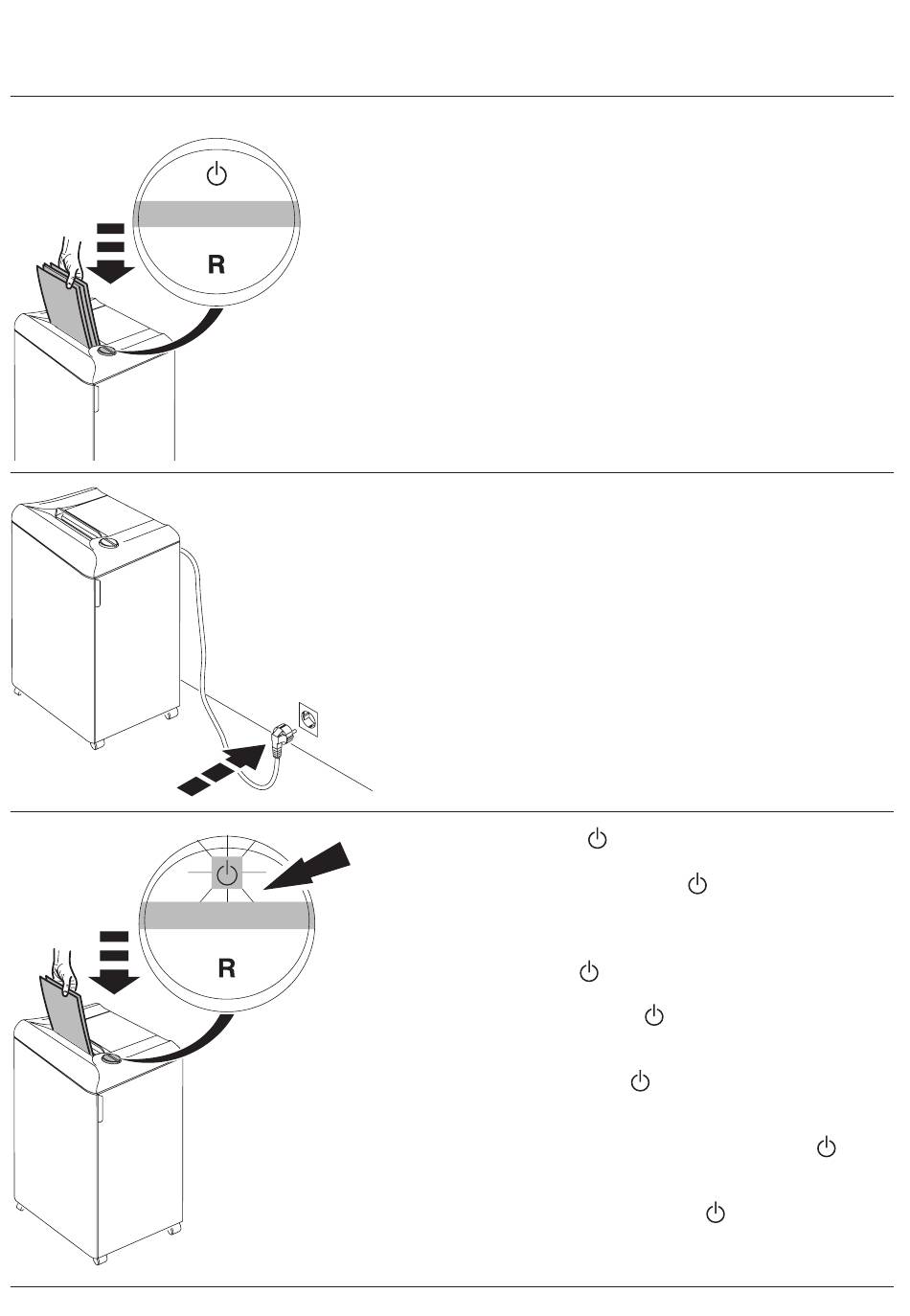 R

R