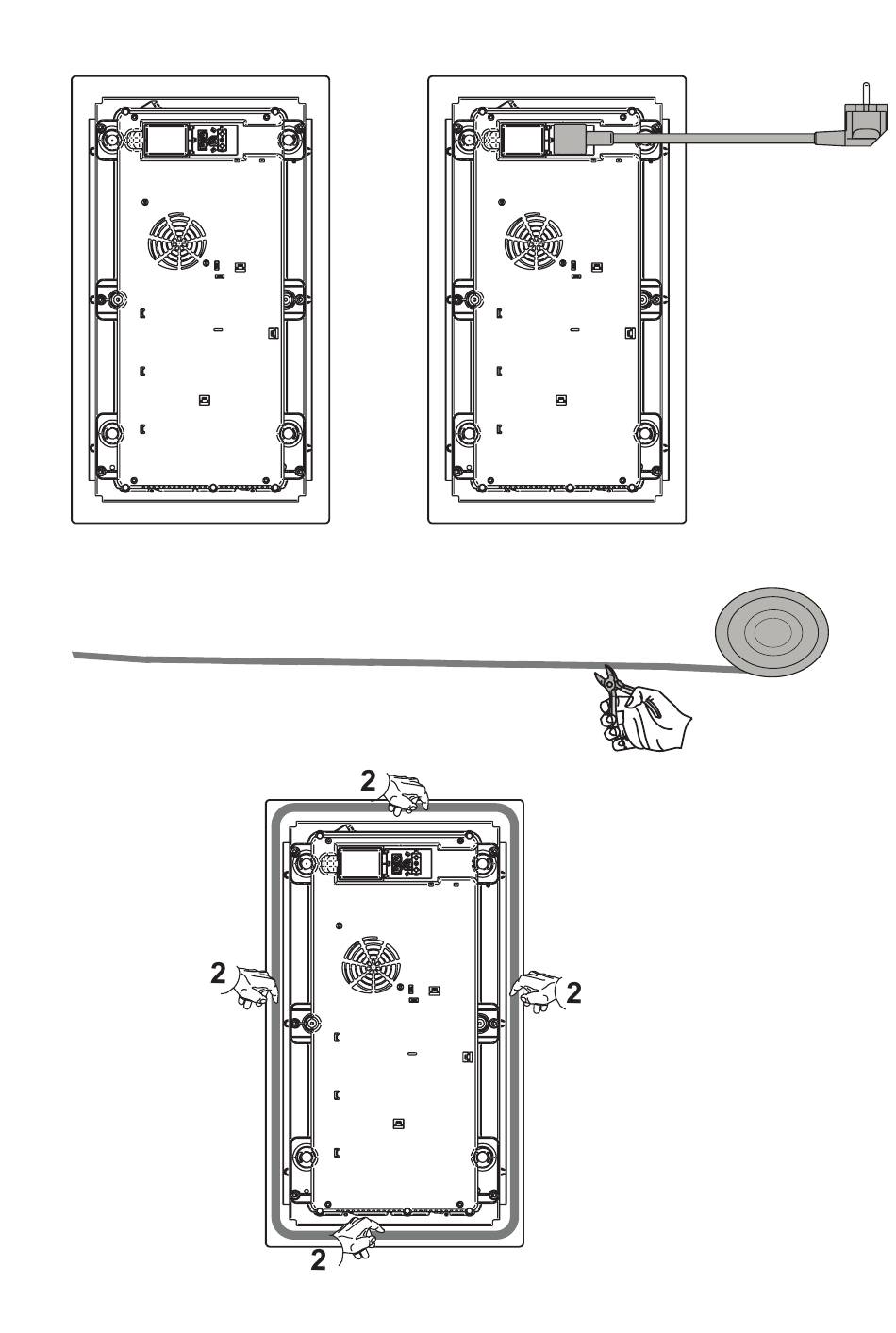 2

2

2

2