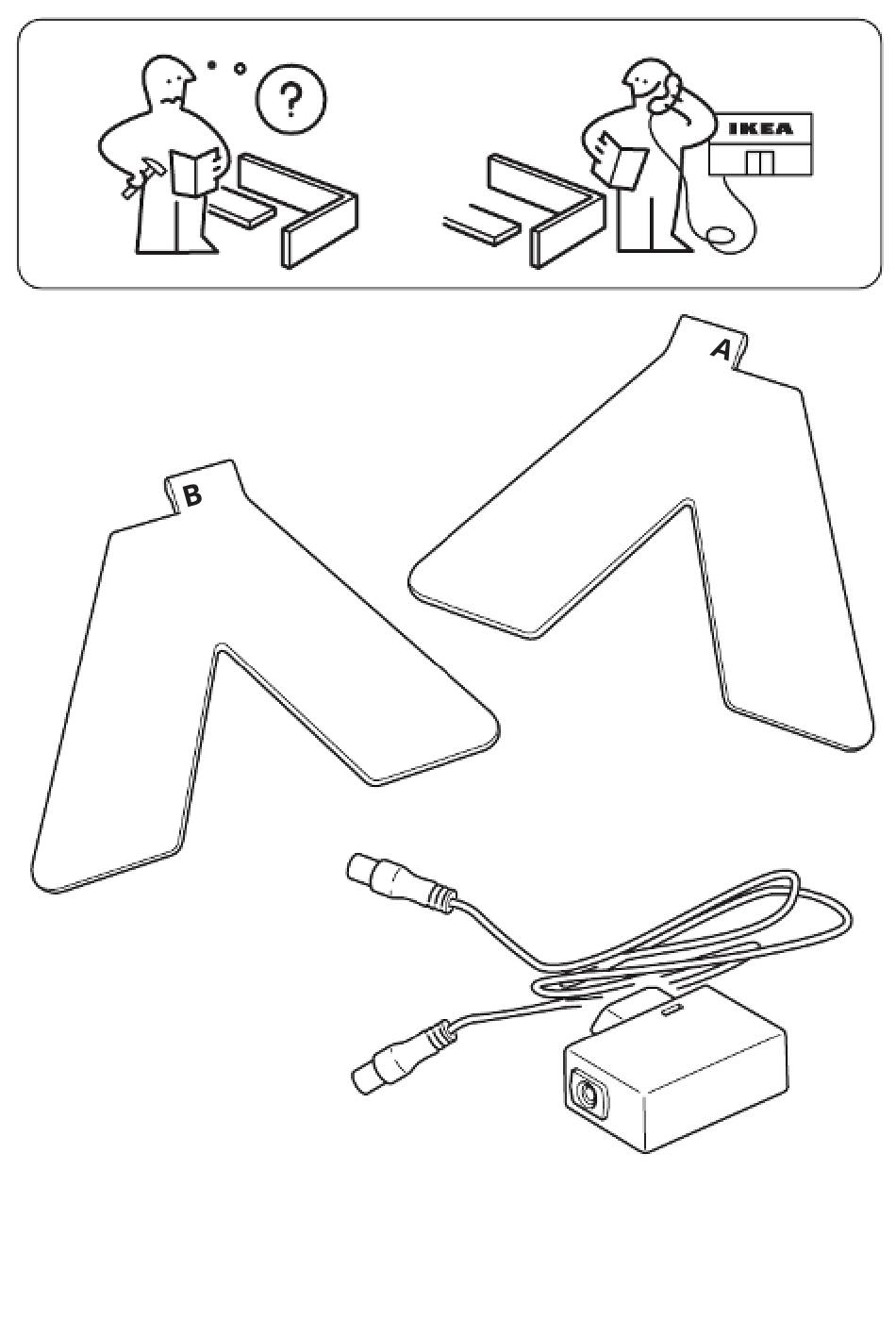 ?

IKEA

A

B