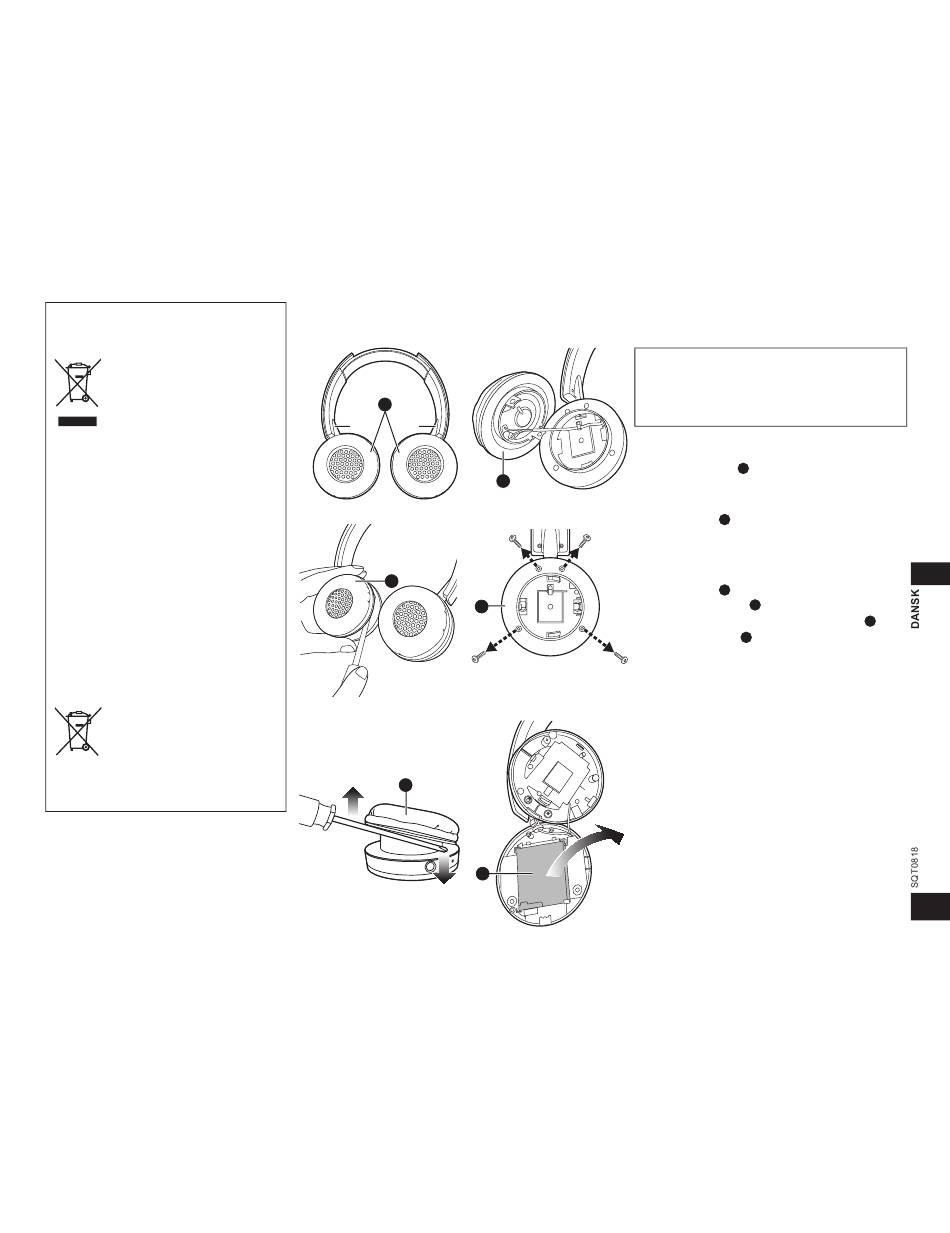 DANSK

SQT0818