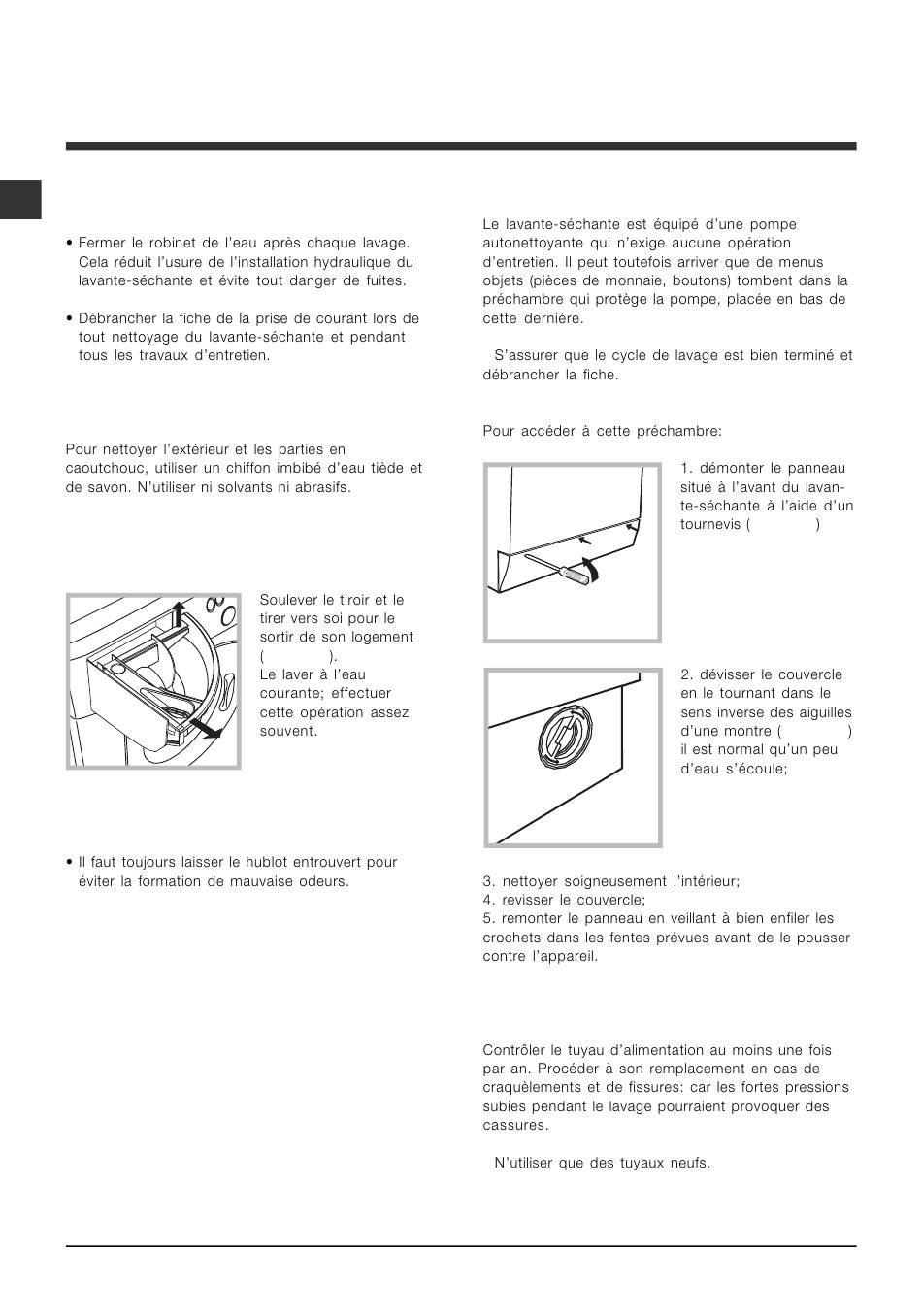 • Fermer le robinet de l'eau après chaque lavage. Cela réduit l'usure de l'installation hydraulique du lavante-séchante et évite tout danger de fuites.

• Débrancher la fiche de la prise de courant lors de tout nettoyage du lavante-séchante et pendant tous les travaux d'entretien.

Pour nettoyer l'extérieur et les parties en caoutchouc, utiliser un chiffon imbibé d'eau tiède et de savon. N'utiliser ni solvants ni abrasifs.

Soulever le tiroir et le tirer vers soi pour le sortir de son logement ( ). Le laver à l'eau courante; effectuer cette opération assez souvent.

• Il faut toujours laisser le hublot entrouvert pour éviter la formation de mauvaise odeurs.

Le lavante-séchante est équipé d'une pompe autonettoyante qui n'exige aucune opération d'entretien. Il peut toutefois arriver que de menus objets (pièces de monnaie, boutons) tombent dans la préchambre qui protège la pompe, placée en bas de cette dernière.

S'assurer que le cycle de lavage est bien terminé et débrancher la fiche.

Pour accéder à cette préchambre:

1. démonter le panneau situé à l'avant du lavante-séchante à l'aide d'un tournevis ( )

2. dévisser le couvercle en le tournant dans le sens inverse des aiguilles d'une montre ( ) il est normal qu'un peu d'eau s'écoule;

3. nettoyer soigneusement l'intérieur;
4. revisser le couvercle;
5. remonter le panneau en veillant à bien enfiler les crochets dans les fentes prévues avant de le pousser contre l'appareil.

Contrôler le tuyau d'alimentation au moins une fois par an. Procéder à son remplacement en cas de craquèlements et de fissures: car les fortes pressions subies pendant le lavage pourraient provoquer des cassures.

N'utiliser que des tuyaux neufs.