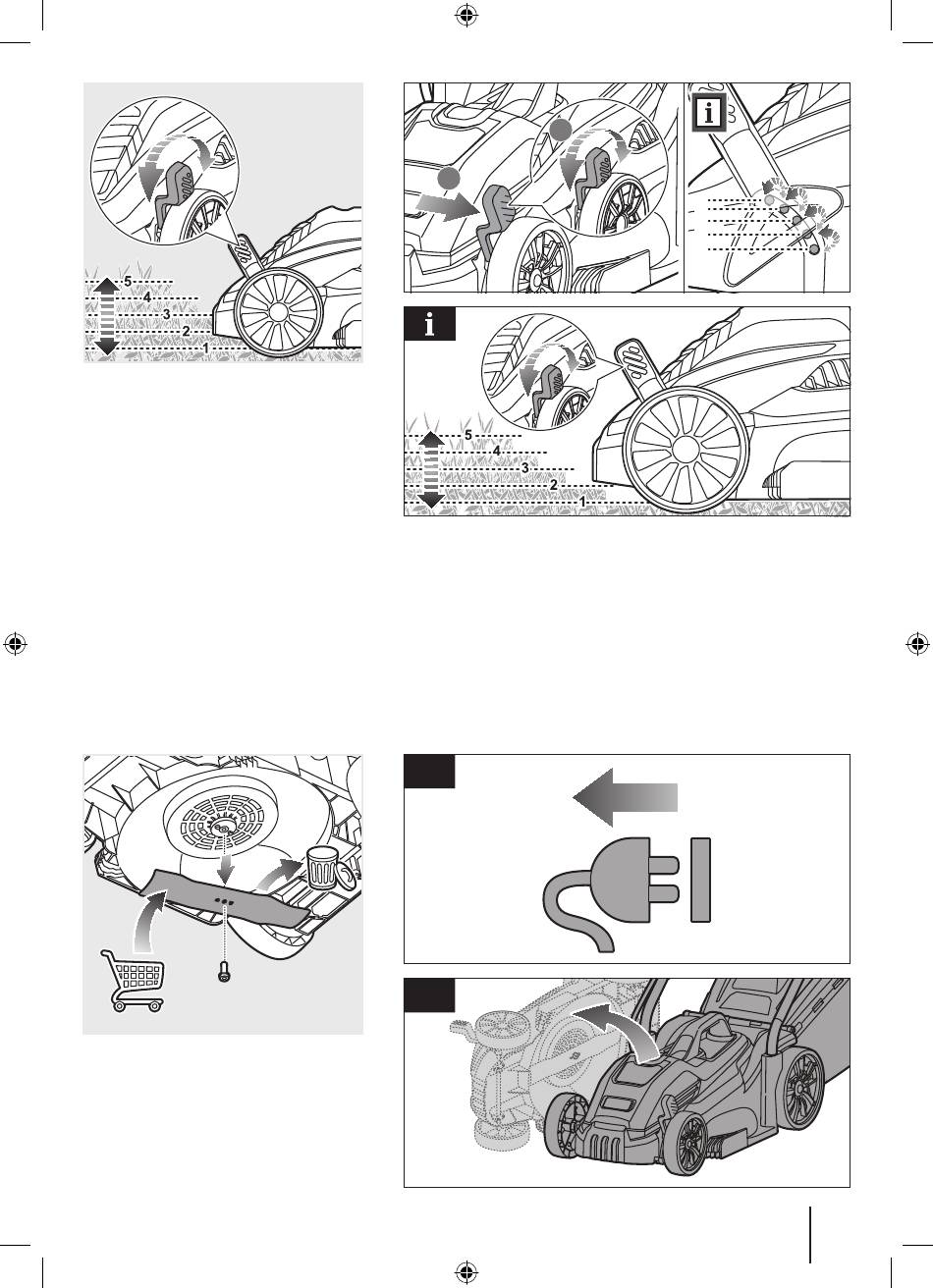 5
4
3
2
1

i

i

5
4
3
2
1