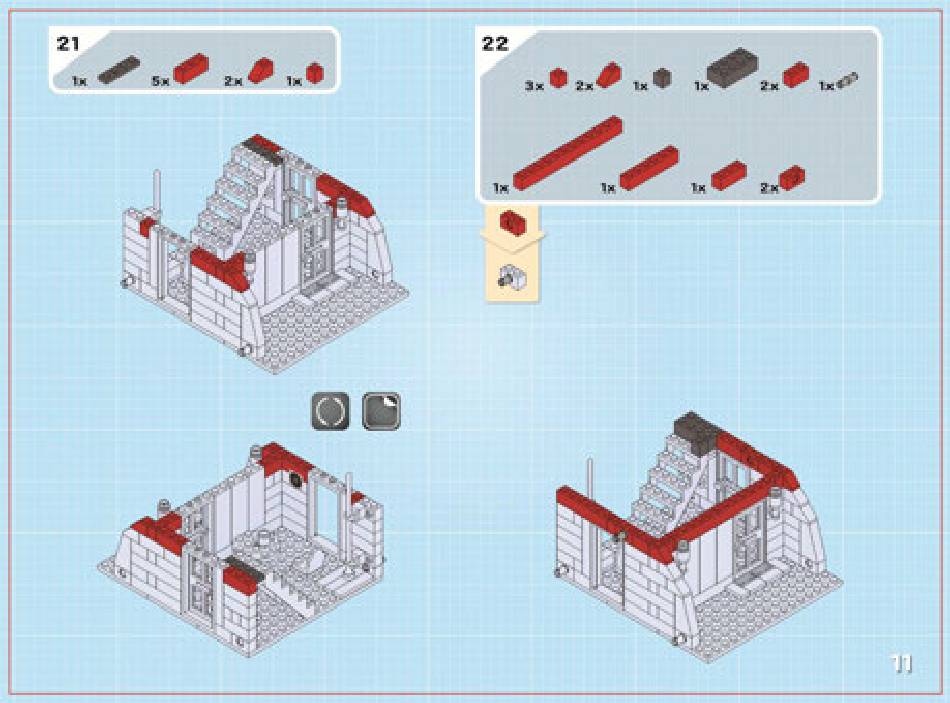 21

1x 5x 2x 1x

22

3x 2x 1x 1x 2x 1x

1x 1x 1x 2x

11