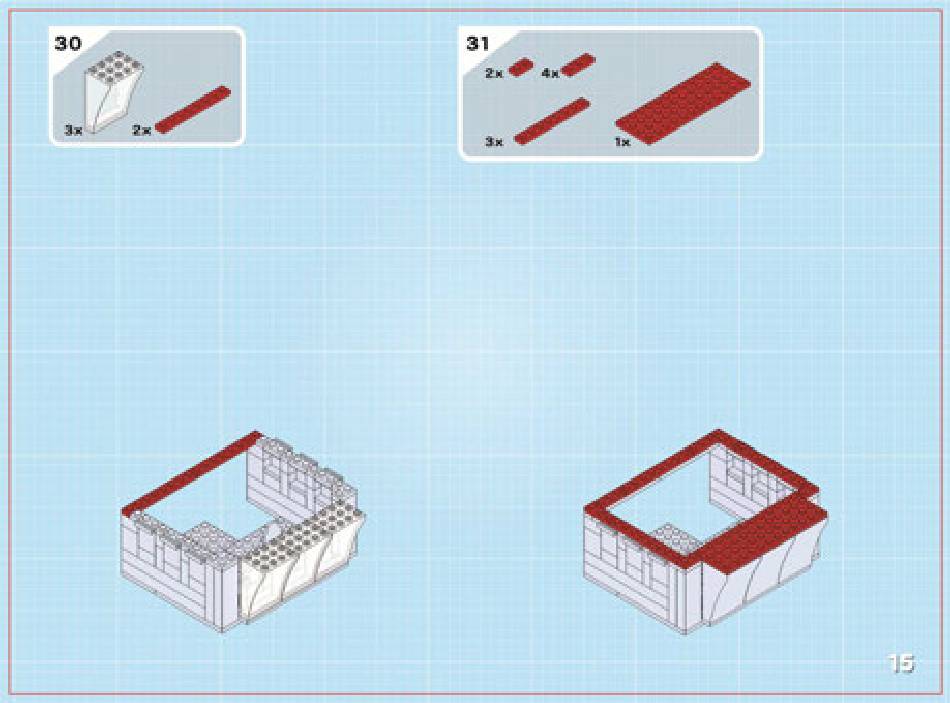 30
3x 2x

31
2x 4x
3x 1x

15