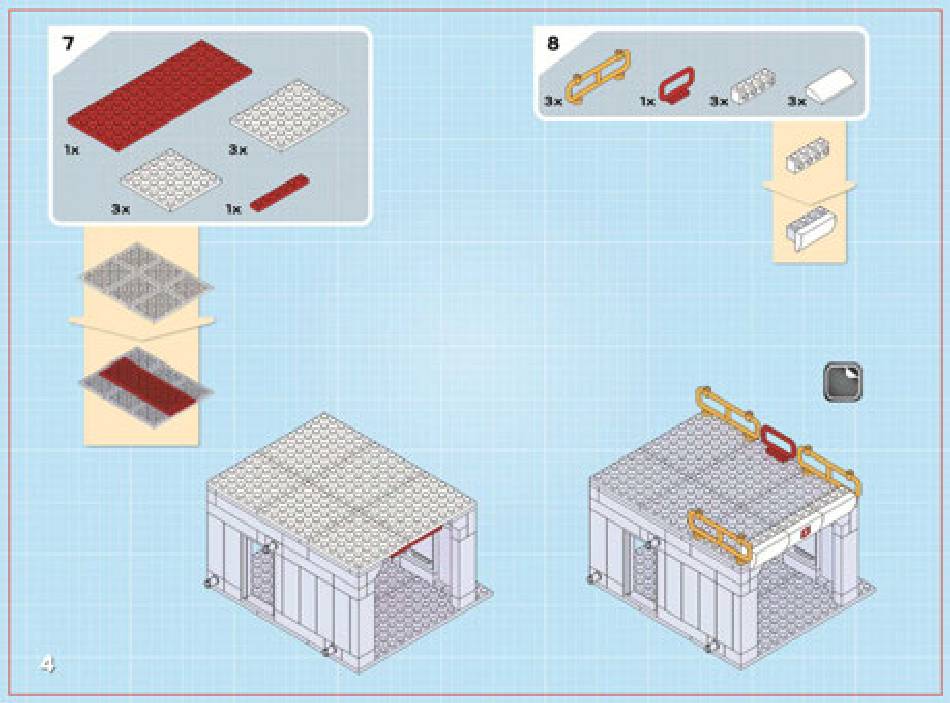 7

1x

3x

3x

1x

8

3x

1x

3x

3x

4