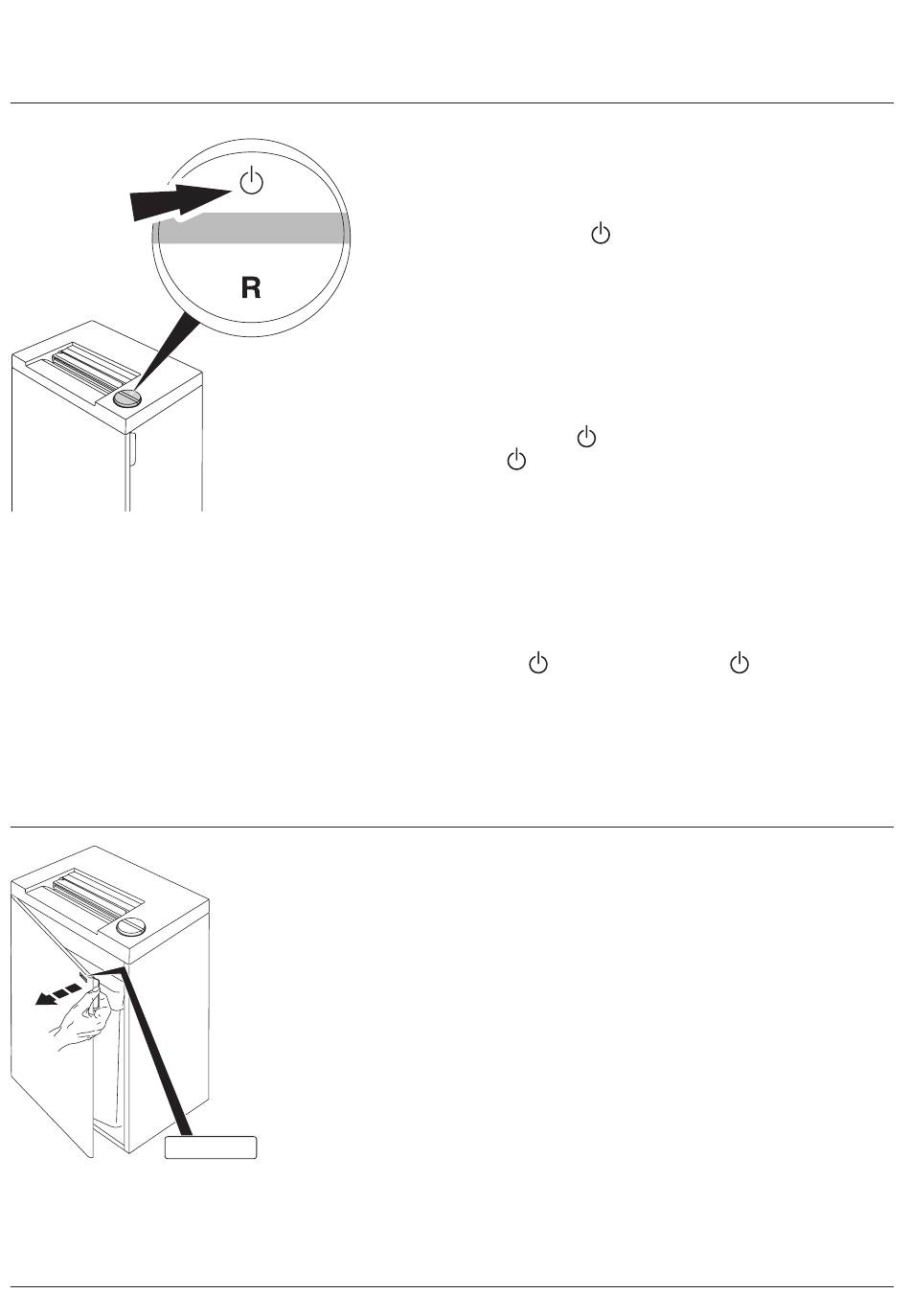 R