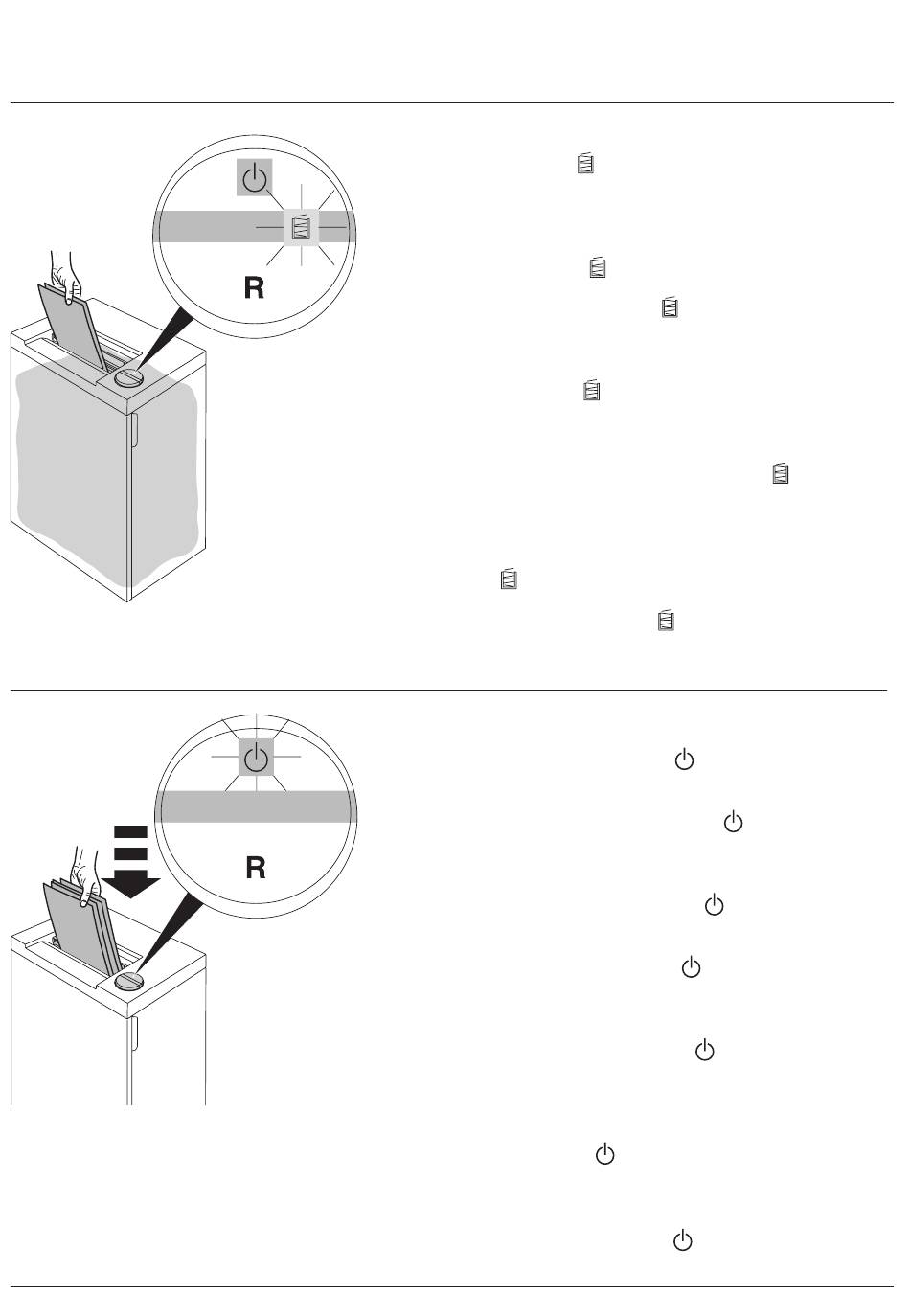 R

R