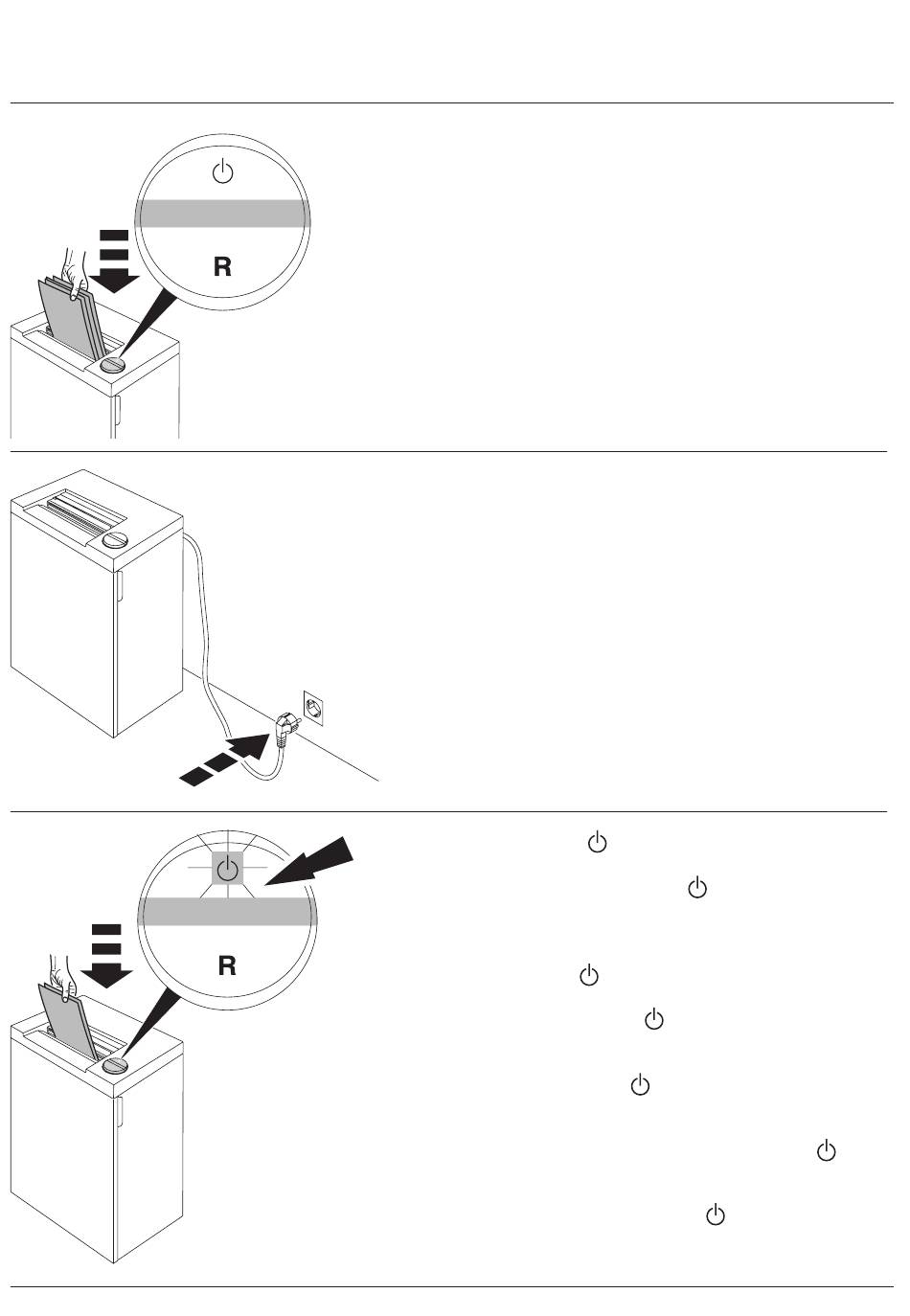 R

R