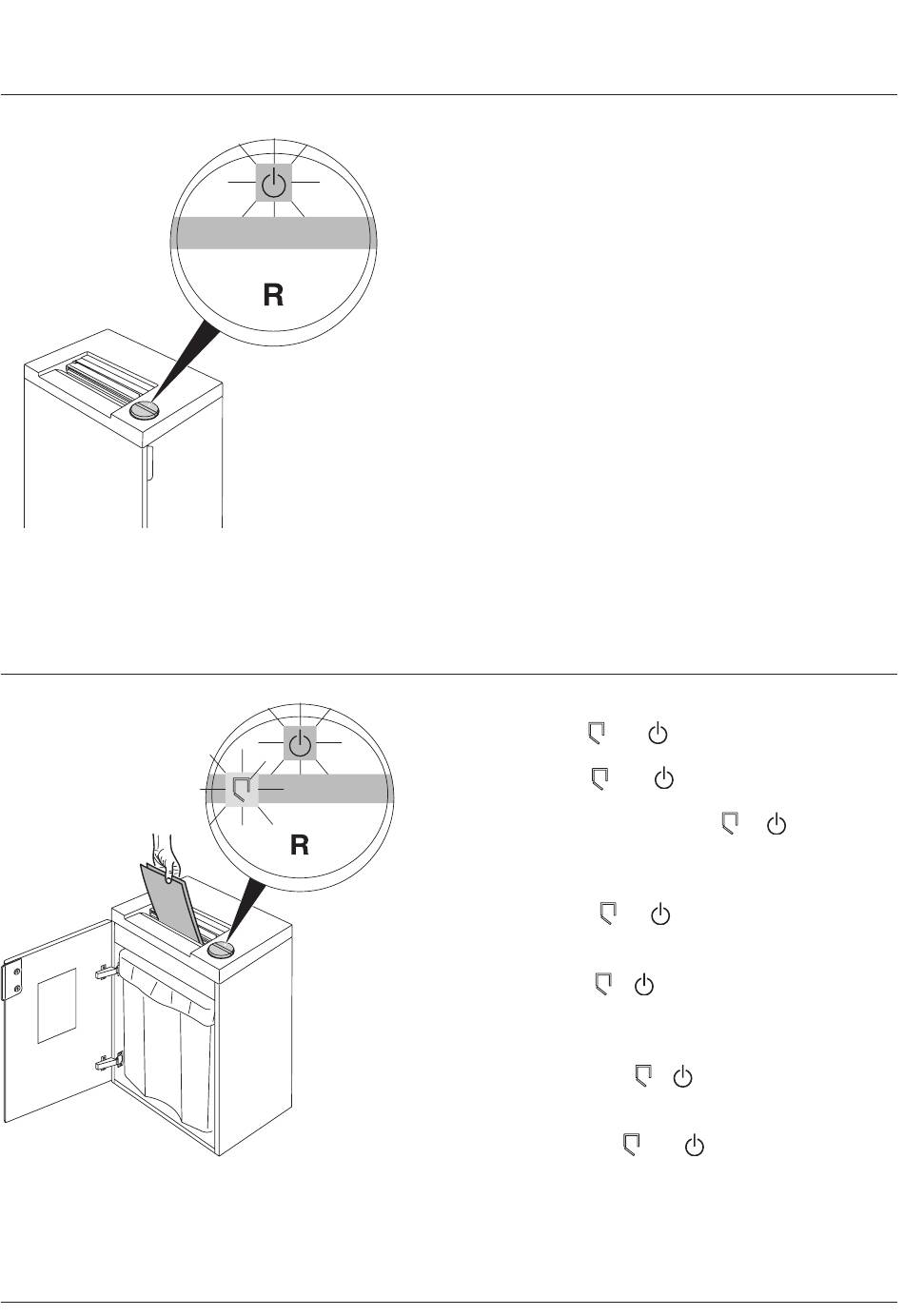 R

R