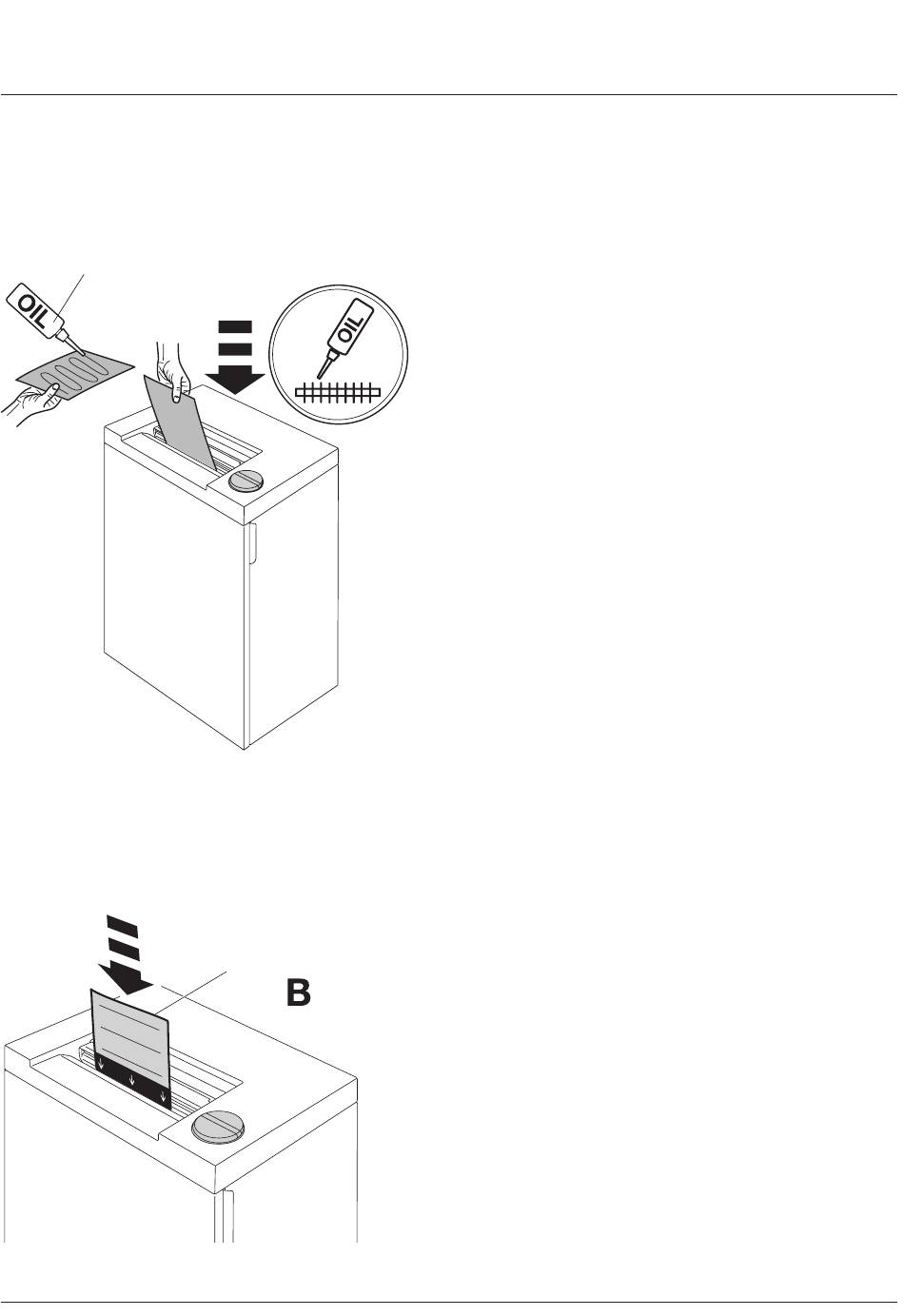 OIL

OIL

B