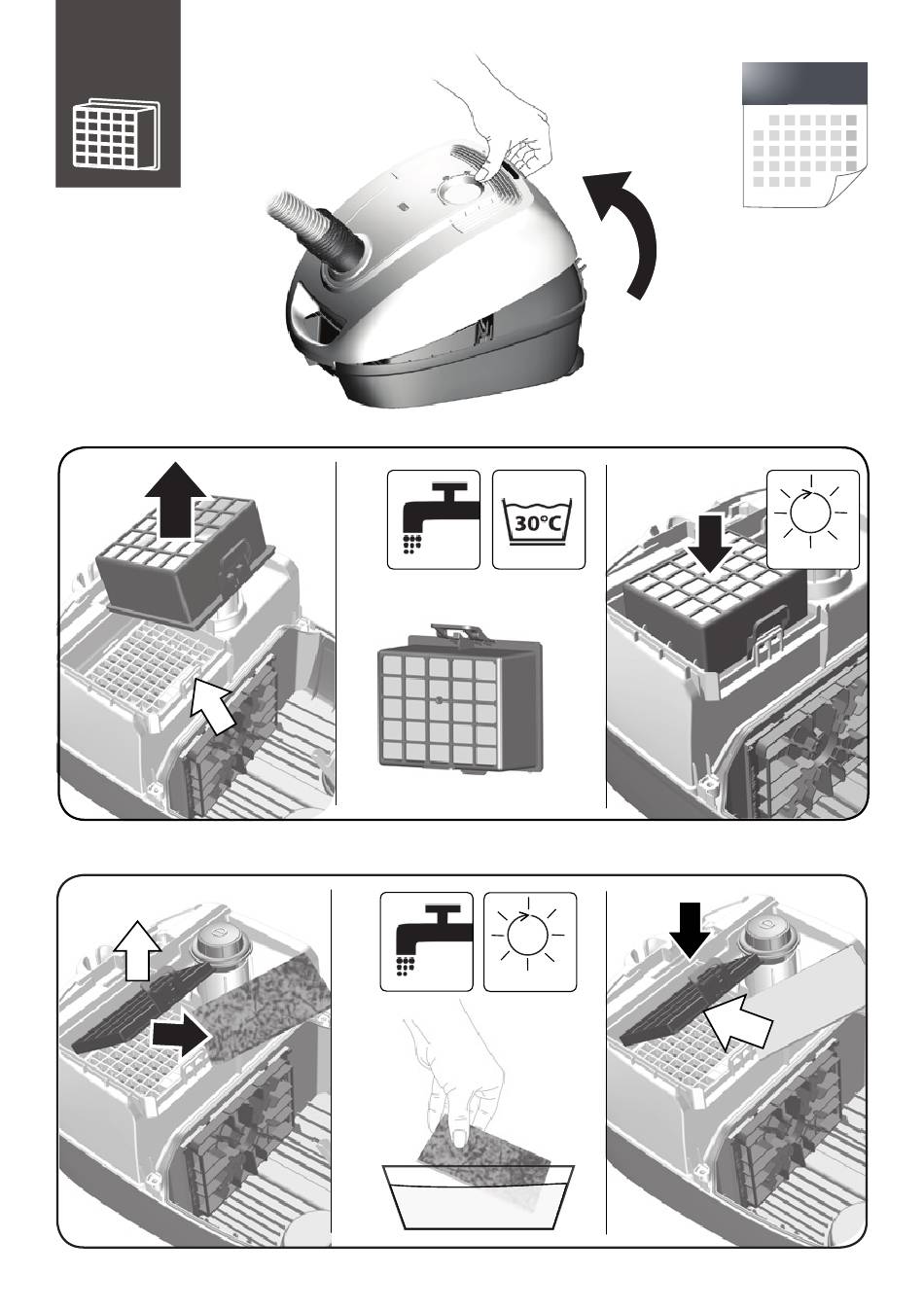 30°C