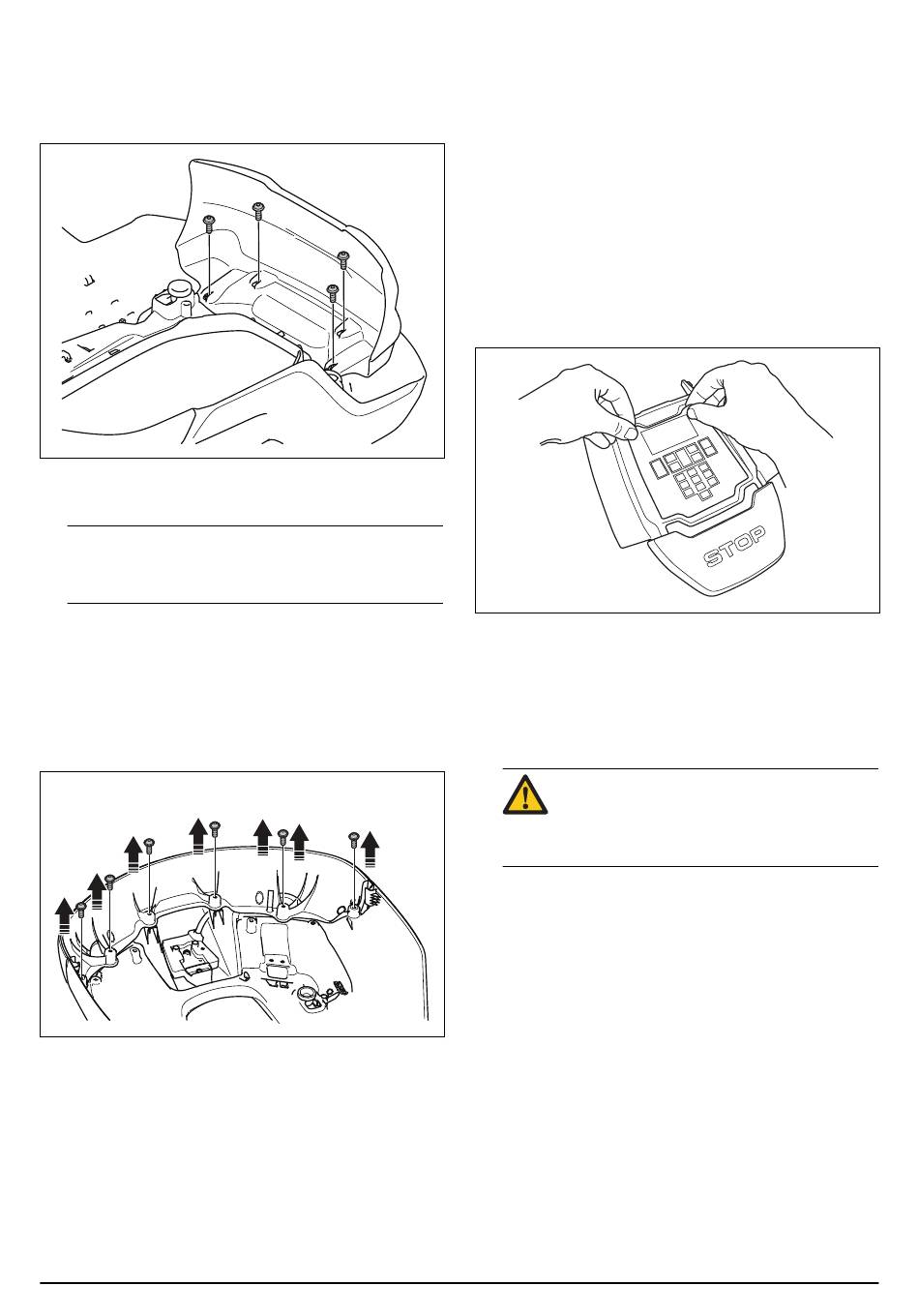 STOP