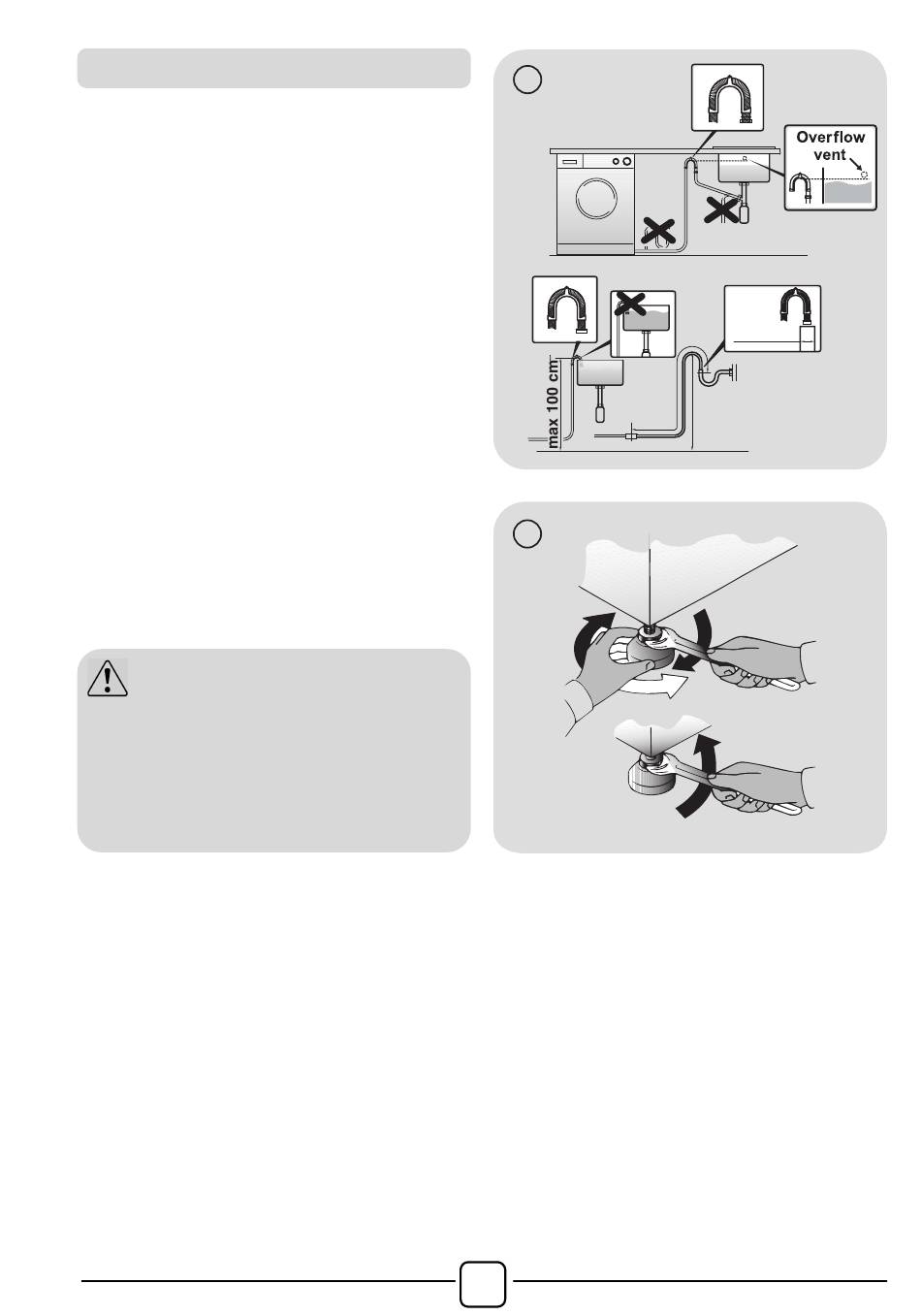 Overflow vent

max 100 cm