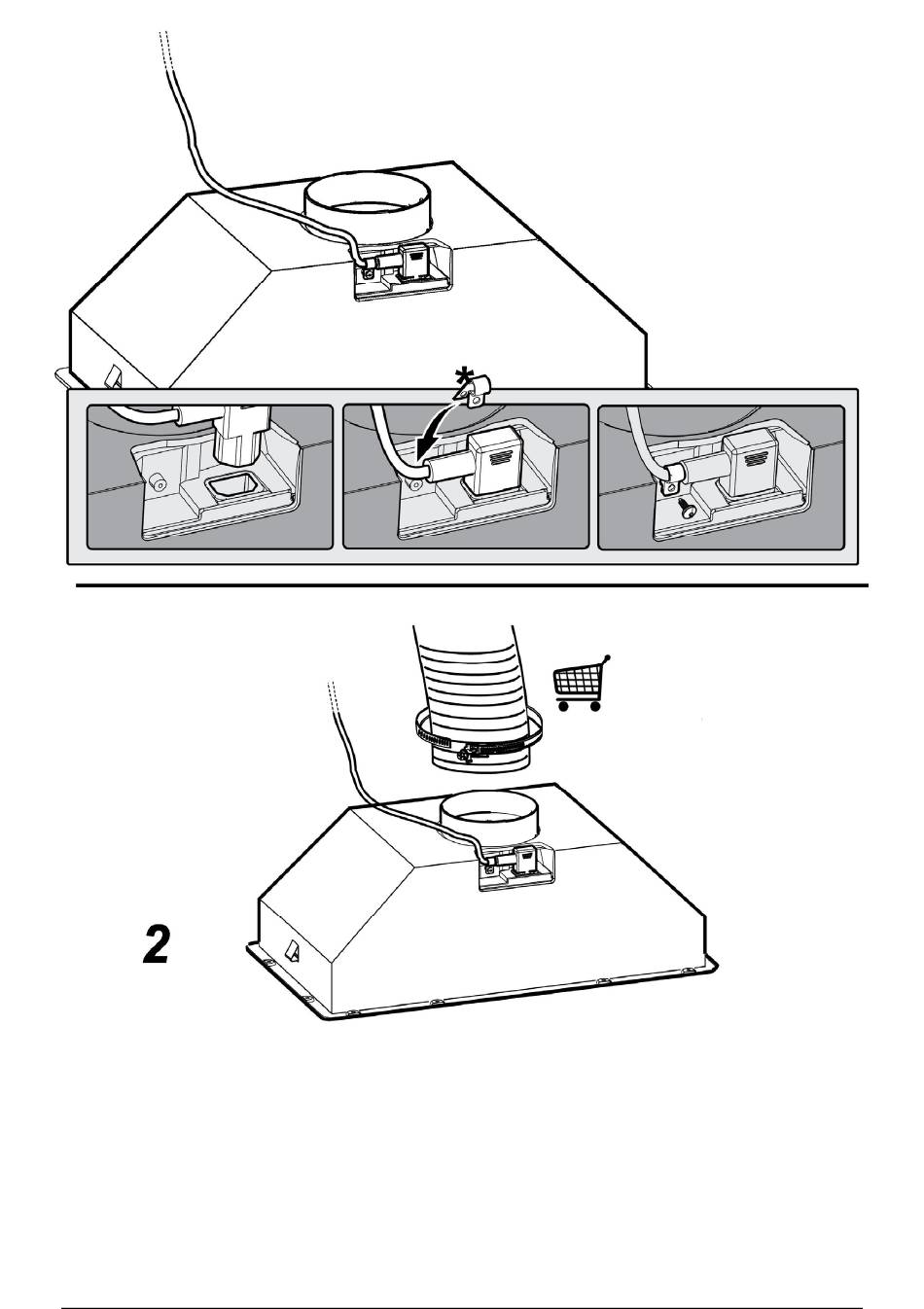 *

2