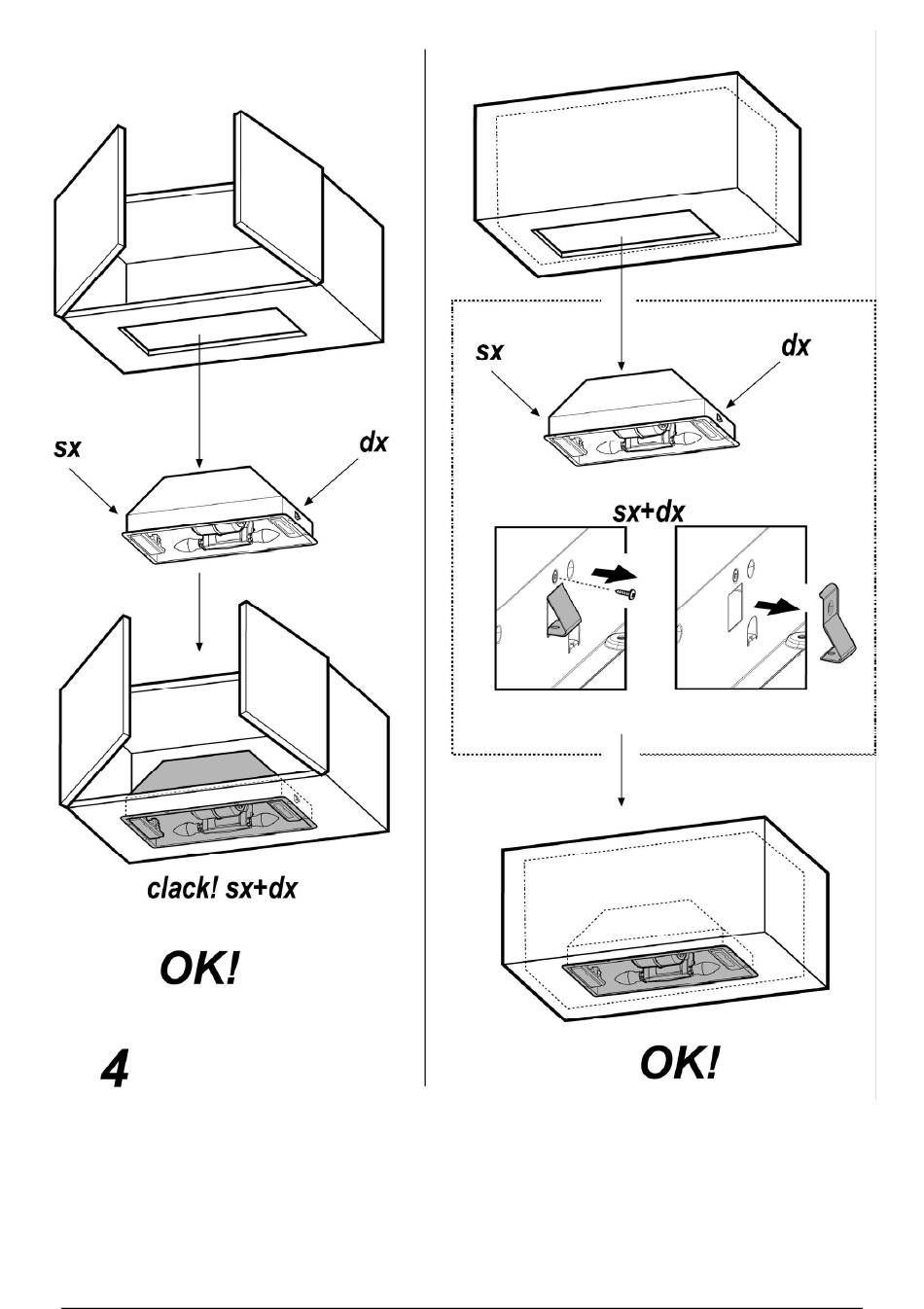 sx
dx
clack! sx+dx
OK!
4
sx
dx
sx+dx
OK!