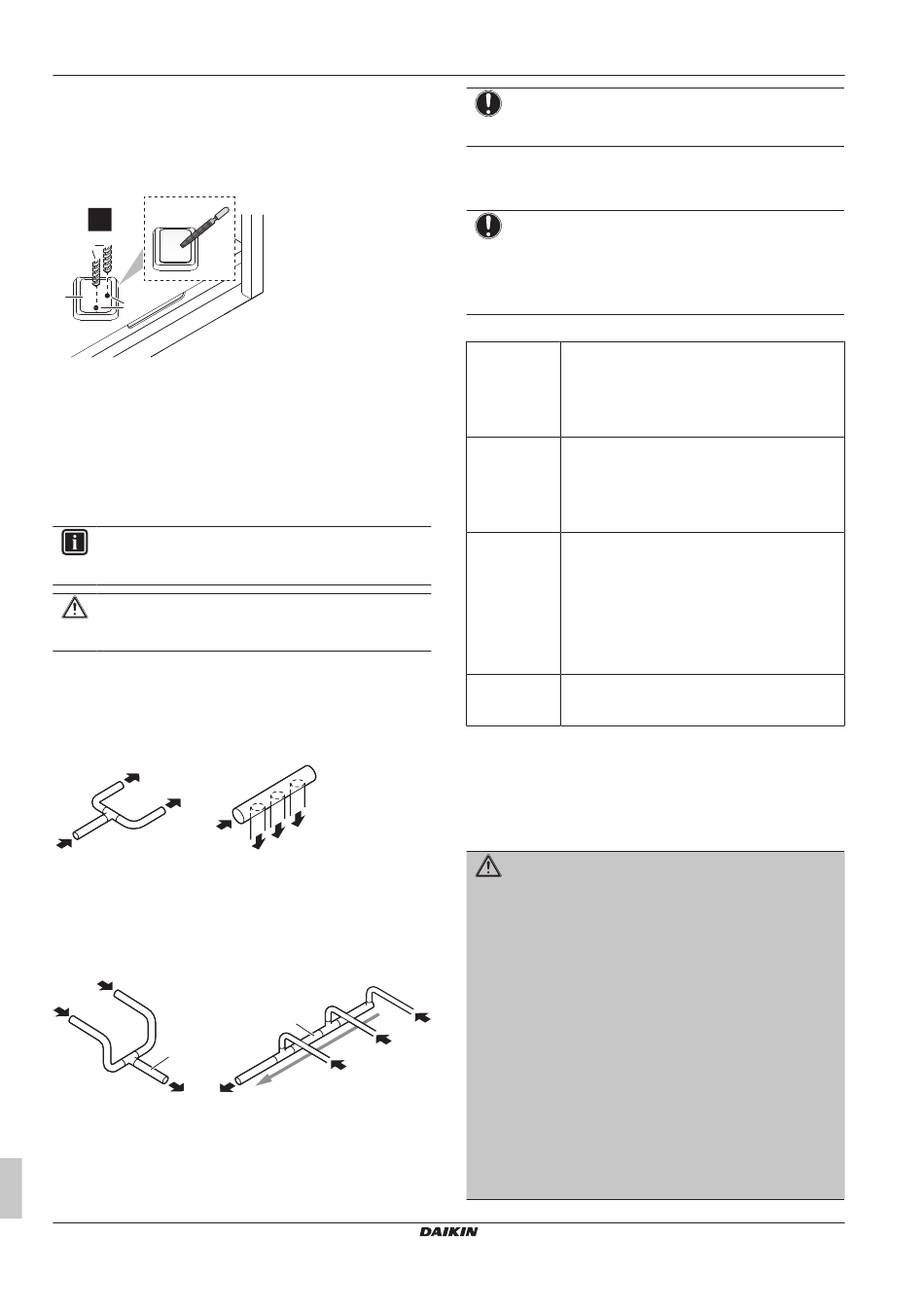 DAIKIN