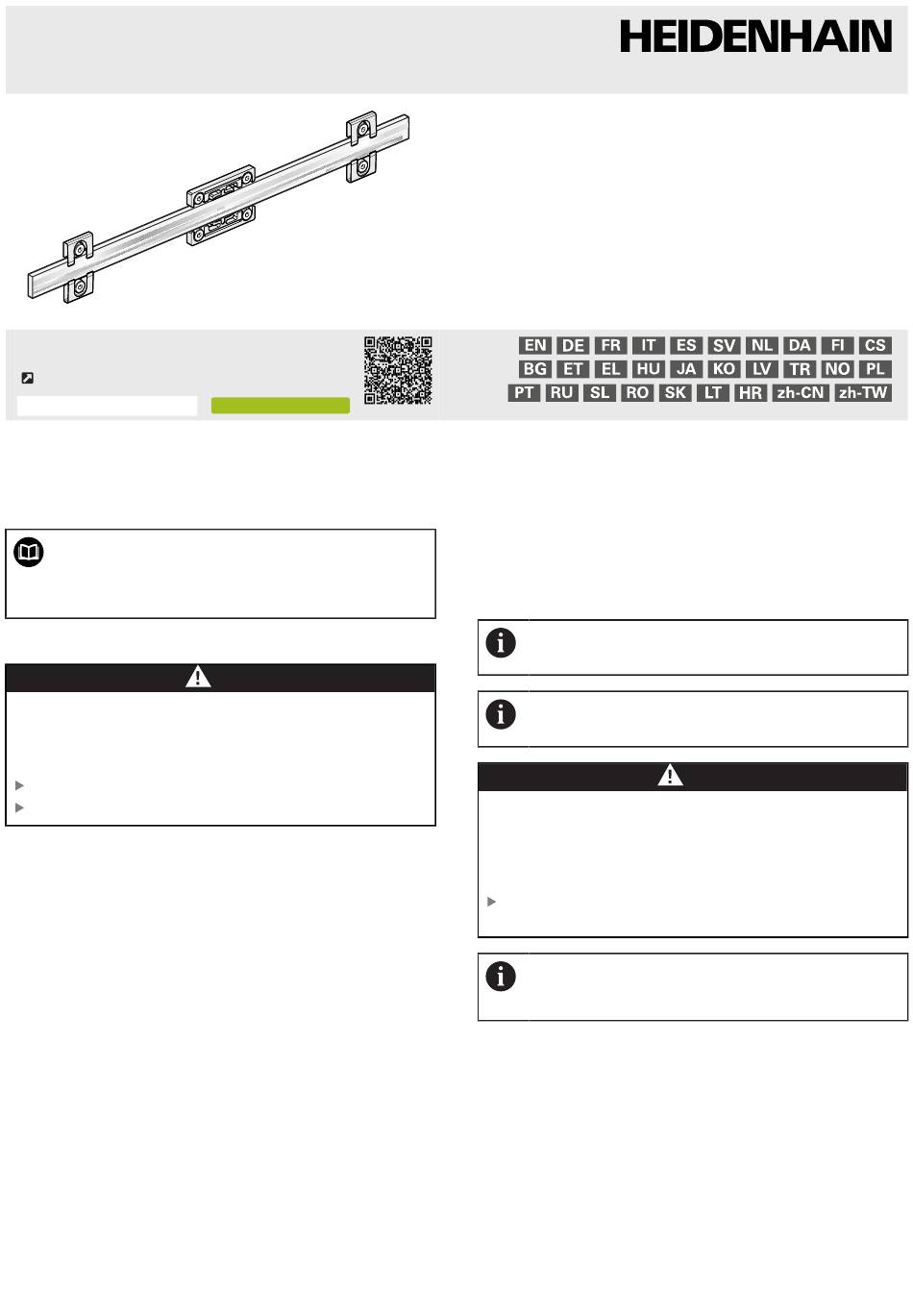 HEIDENHAIN

EN DE FR IT ES SV NL DA FI CS
BG ET EL HU JA KO LV TR NO PL
PT RU SL RO SK LT HR zh-CN zh-TW