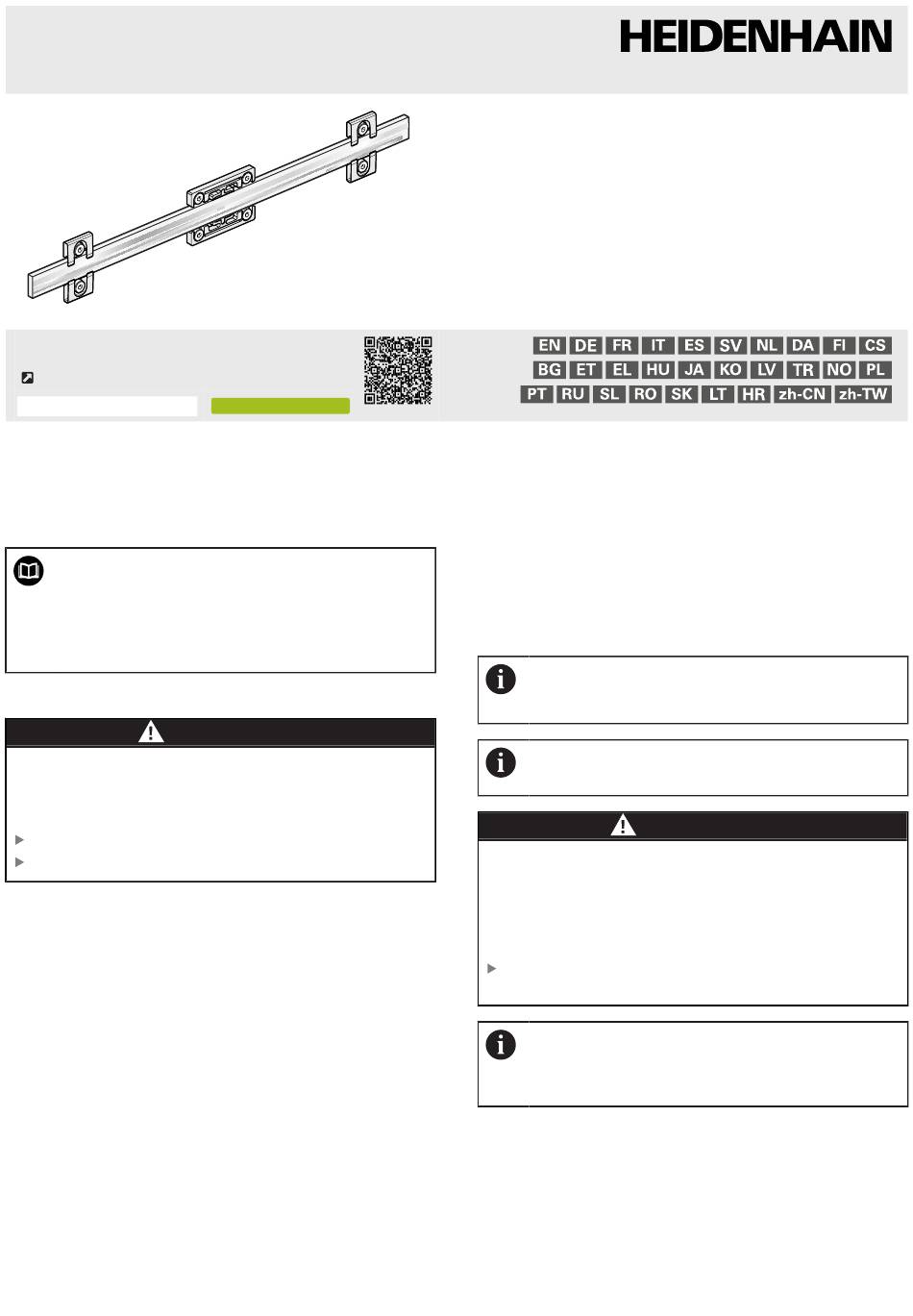 HEIDENHAIN

EN DE FR IT ES SV NL DA FI CS
BG ET EL HU JA KO LV TR NO PL
PT RU SL RO SK LT HR zh-CN zh-TW