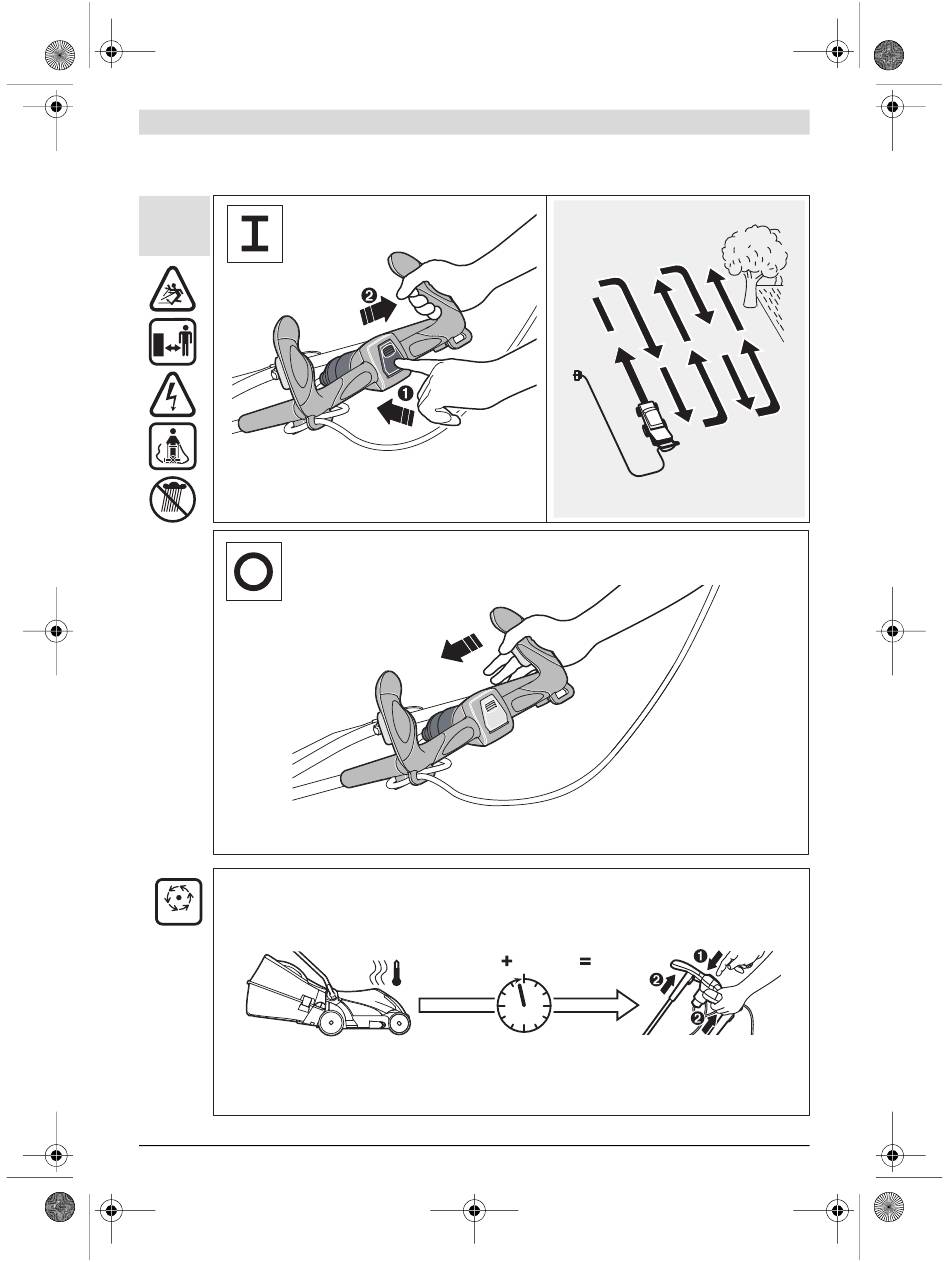 I

❷

❶

O

+

=

❶

❷

❷