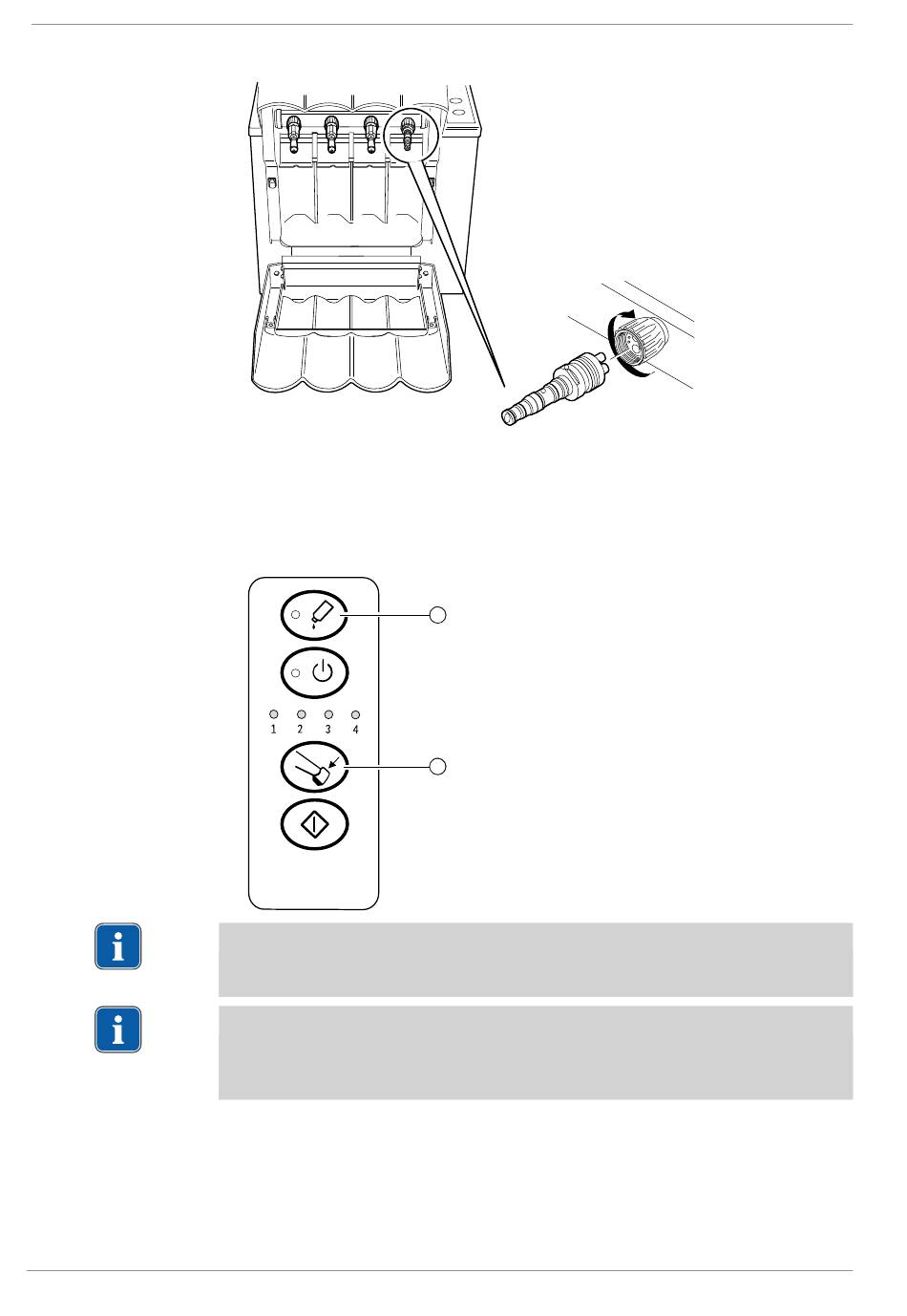 1
2
3
4