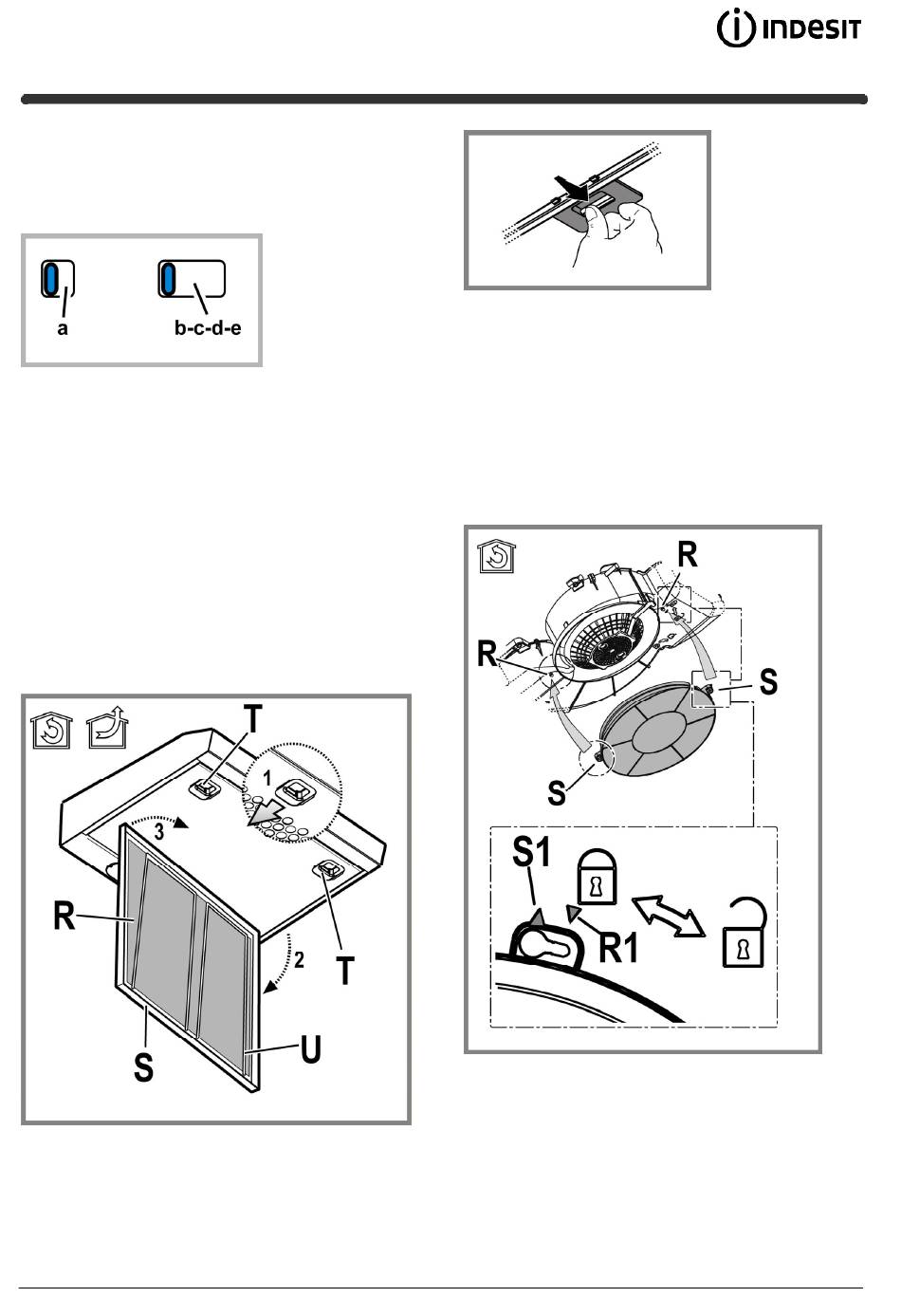 INDESIT

a

b-c-d-e

T

1

3

R

2

T

S

U

R

R

S

S

S1

R1