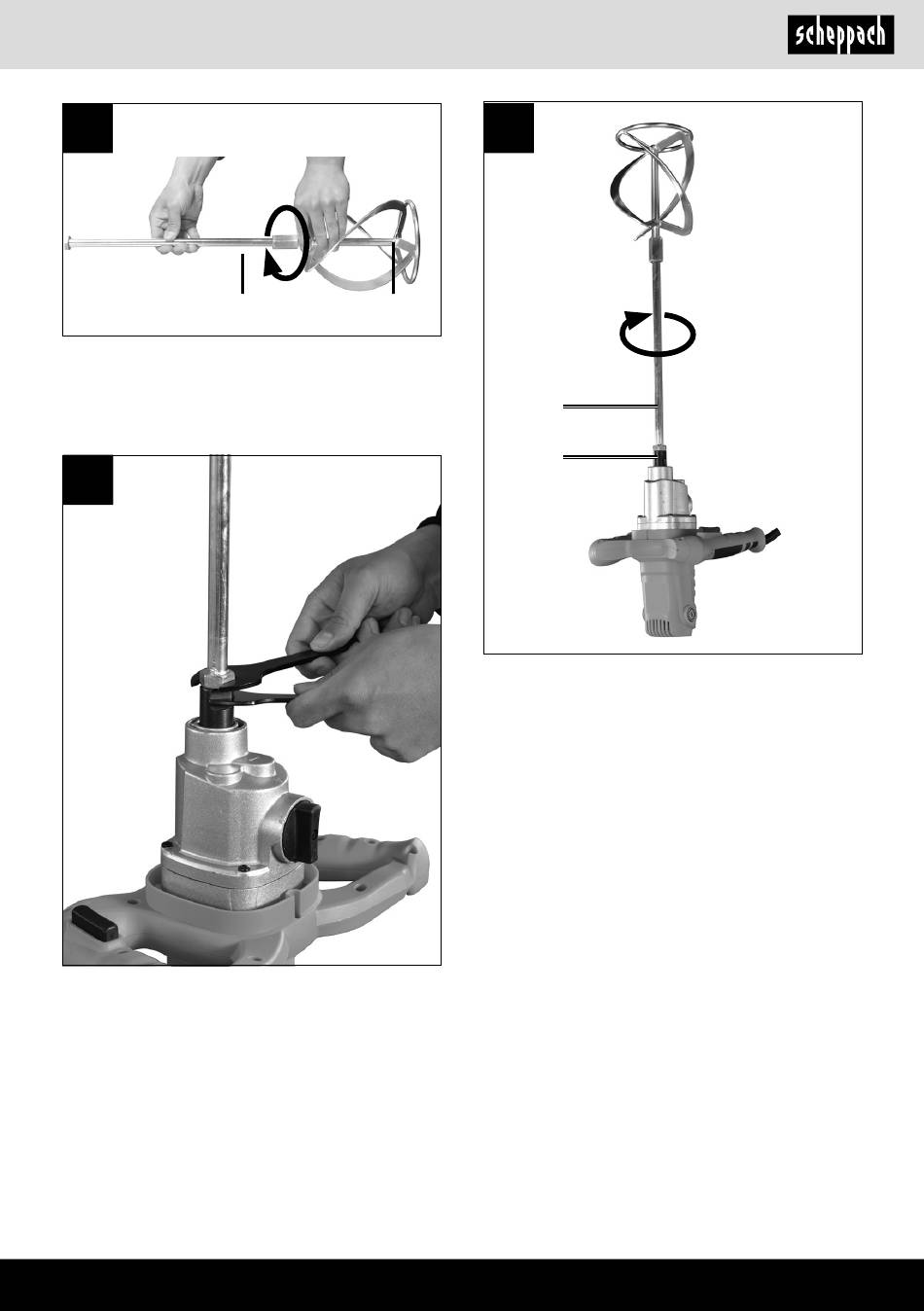 scheppach